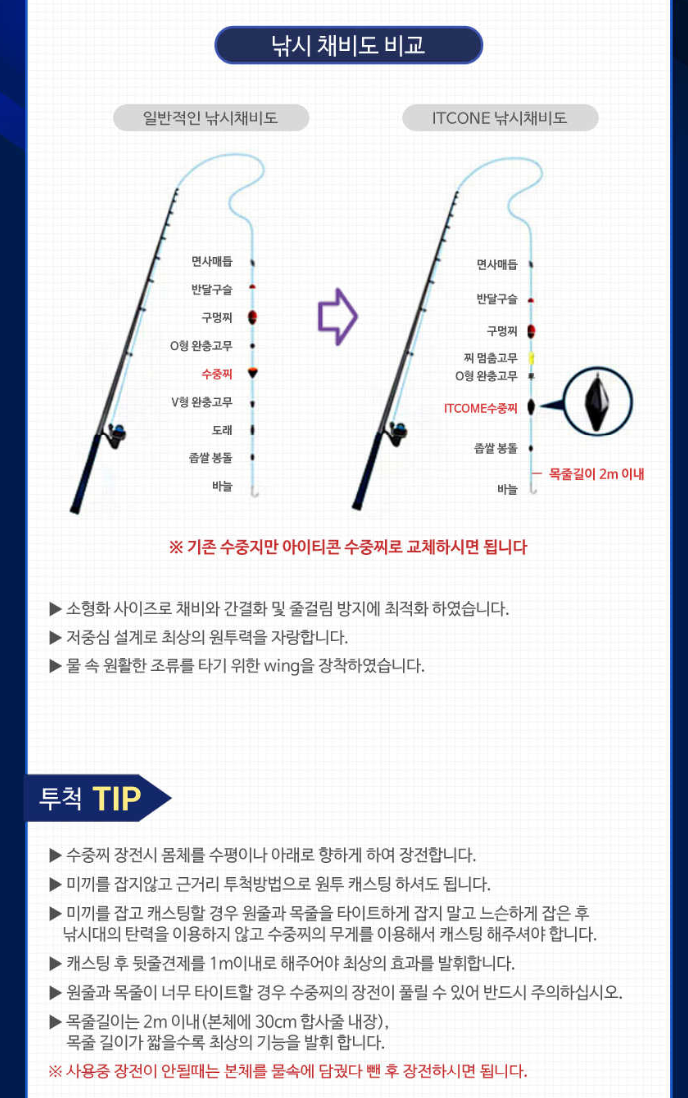 낚시 채비도 비교

일반적인 낚시채비도

면사매듭
반달구슬
구멍찌
O형 완충고무
수중찌
V형 완충고무
도래
좁쌀 봉돌
바늘

ITCONE 낚시채비도

면사매듭
반달구슬
구멍찌
찌 멈춤고무
O형 완충고무
ITCOME수중찌
좁쌀 봉돌
목줄길이 2m 이내
바늘

※ 기존 수중지만 아이티콘 수중찌로 교체하시면 됩니다

▶ 소형화 사이즈로 채비와 간결화 및 줄걸림 방지에 최적화 하였습니다.
▶ 저중심 설계로 최상의 원투력을 자랑합니다.
▶ 물 속 원활한 조류를 타기 위한 wing을 장착하였습니다.

투척 TIP

▶ 수중찌 장전시 몸체를 수평이나 아래로 향하게 하여 장전합니다.
▶ 미끼를 잡지않고 근거리 투척방법으로 원투 캐스팅 하셔도 됩니다.
▶ 미끼를 잡고 캐스팅할 경우 원줄과 목줄을 타이트하게 잡지 말고 느슨하게 잡은 후 낚시대의 탄력을 이용하지 않고 수중찌의 무게를 이용해서 캐스팅 해주셔야 합니다.
▶ 캐스팅 후 뒷줄견제를 1m이내로 해주어야 최상의 효과를 발휘합니다.
▶ 원줄과 목줄이 너무 타이트할 경우 수중찌의 장전이 풀릴 수 있어 반드시 주의하십시오.
▶ 목줄길이는 2m 이내 (본체에 30cm 합사줄 내장), 목줄 길이가 짧을수록 최상의 기능을 발휘 합니다.
※ 사용중 장전이 안될때는 본체를 물속에 담궜다 뺀 후 장전하시면 됩니다.