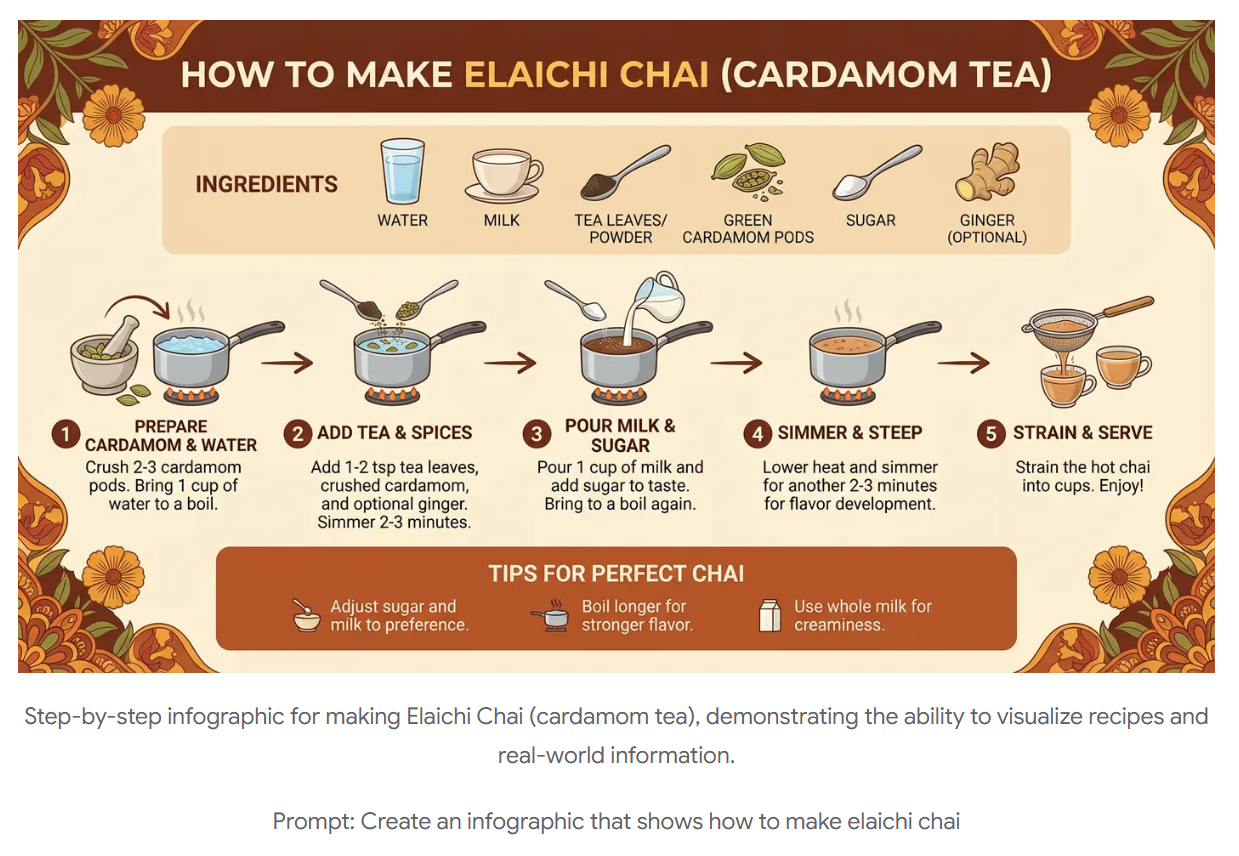 HOW TO MAKE ELAICHI CHAI (CARDAMOM TEA)

INGREDIENTS

WATER

MILK

TEA LEAVES/ POWDER

GREEN CARDAMOM PODS

SUGAR

GINGER (OPTIONAL)

1 PREPARE CARDAMOM & WATER
Crush 2-3 cardamom pods. Bring 1 cup of water to a boil.

2 ADD TEA & SPICES
Add 1-2 tsp tea leaves, crushed cardamom, and optional ginger. Simmer 2-3 minutes.

3 POUR MILK & SUGAR
Pour 1 cup of milk and add sugar to taste. Bring to a boil again.

4 SIMMER & STEEP
Lower heat and simmer for another 2-3 minutes for flavor development.

5 STRAIN & SERVE
Strain the hot chai into cups. Enjoy!

TIPS FOR PERFECT CHAI

Adjust sugar and milk to preference.

Boil longer for stronger flavor.

Use whole milk for creaminess.

Step-by-step infographic for making Elaichi Chai (cardamom tea), demonstrating the ability to visualize recipes and real-world information.

Prompt: Create an infographic that shows how to make elaichi chai