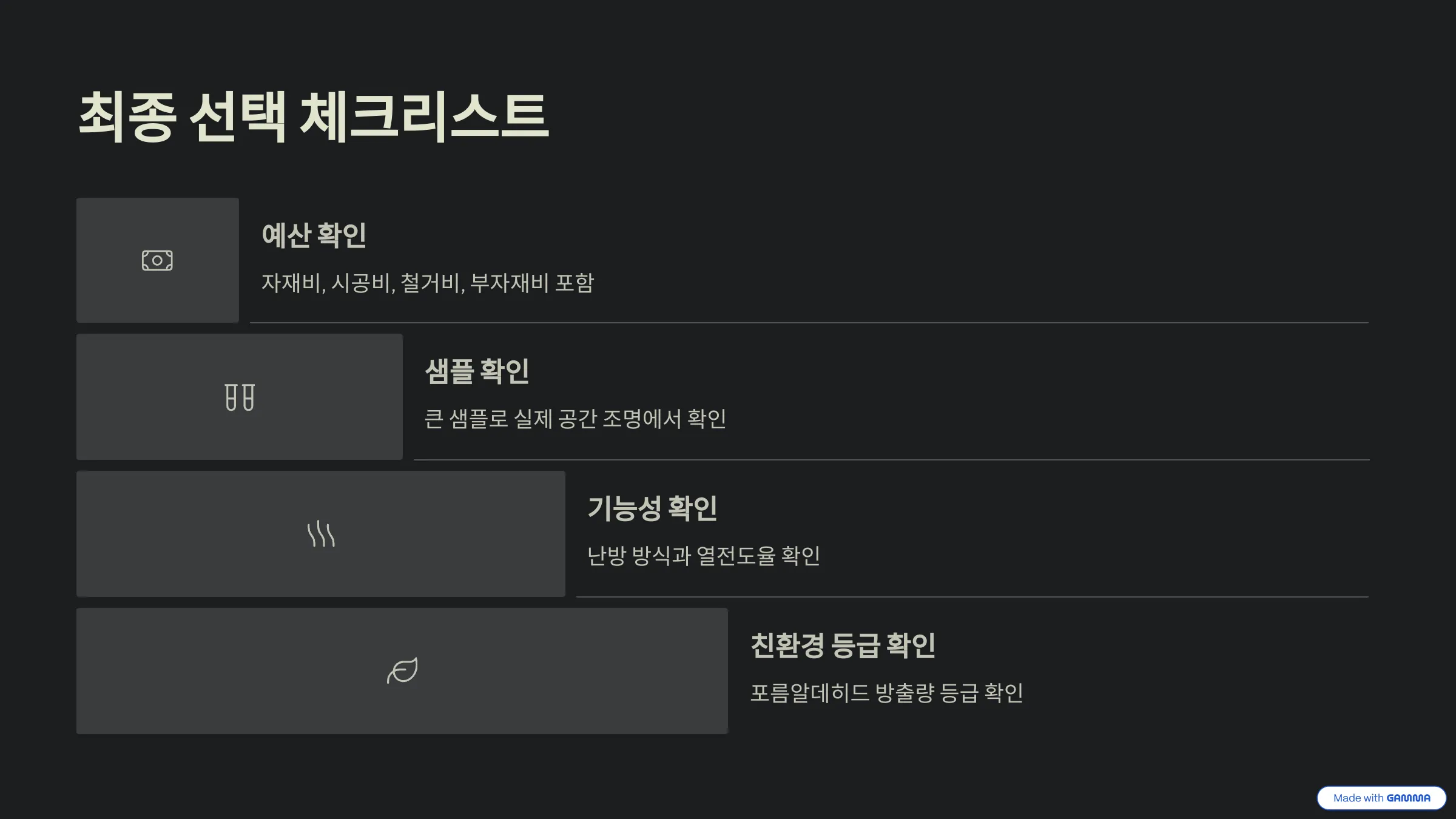 최종 선택 체크리스트

예산 확인

자재비, 시공비, 철거비, 부자재비 포함

샘플 확인

큰 샘플로 실제 공간 조명에서 확인

기능성 확인

난방 방식과 열전도율 확인

친환경 등급 확인

포름알데히드 방출량 등급 확인

Made with GAMMA