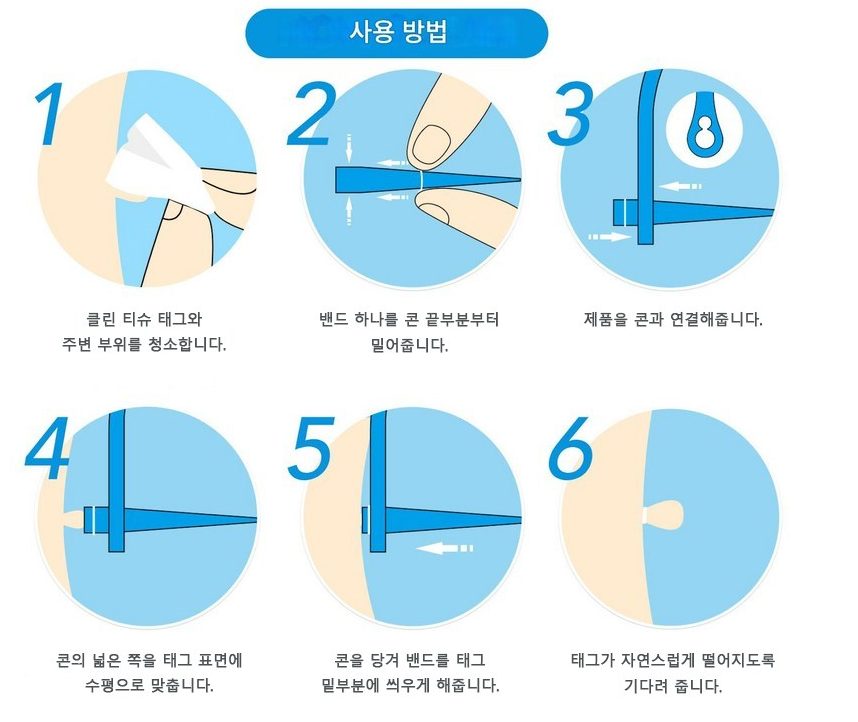 사용 방법

1

클린 티슈 태그와 주변 부위를 청소합니다.

2

밴드 하나를 콘 끝부분부터 밀어줍니다.

3

제품을 콘과 연결해줍니다.

4

콘의 넓은 쪽을 태그 표면에 수평으로 맞춥니다.

5

콘을 당겨 밴드를 태그 밑부분에 씌우게 해줍니다.

6

태그가 자연스럽게 떨어지도록 기다려 줍니다.