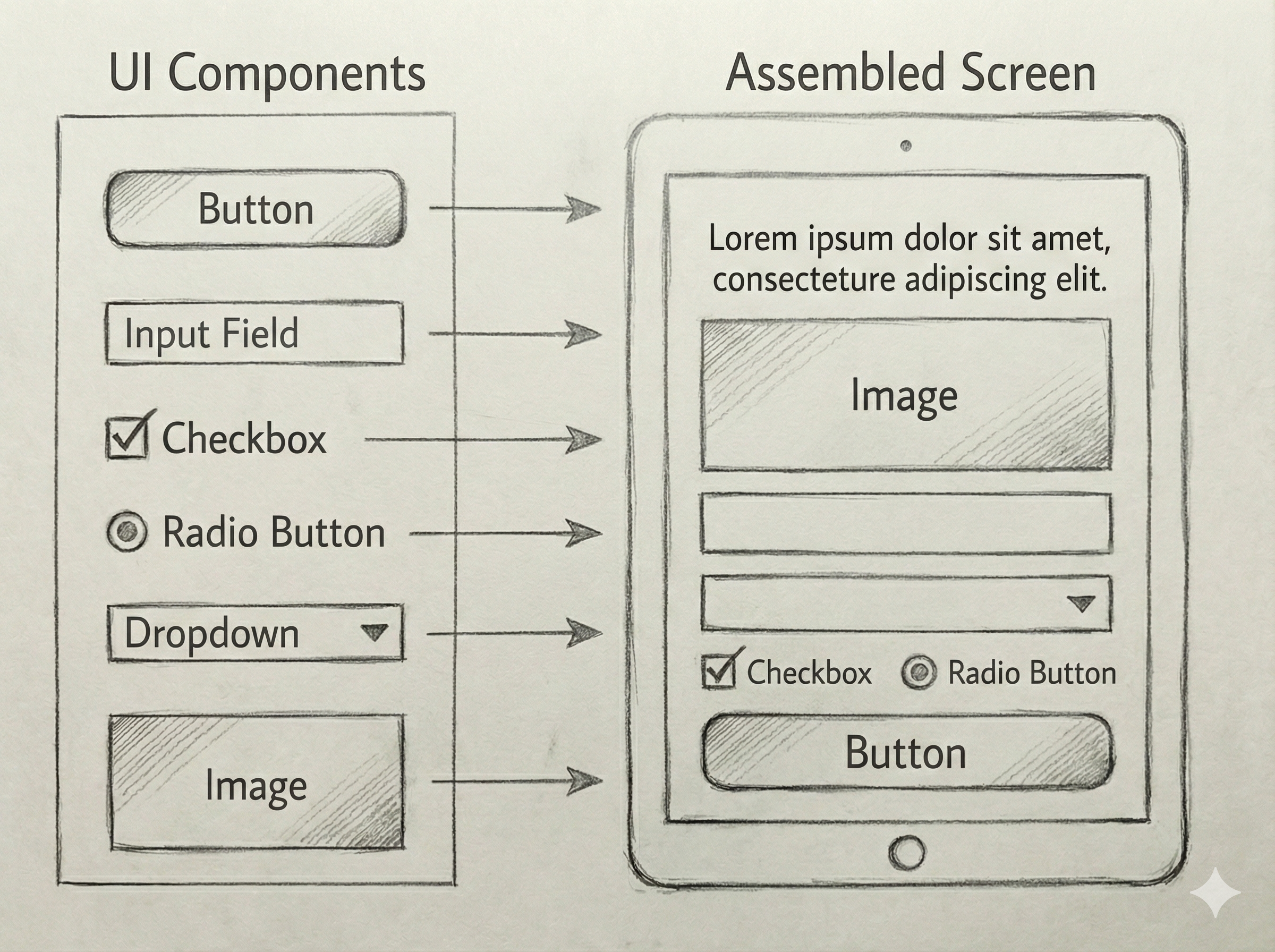 UI Components

Button

Input Field

Checkbox

Radio Button

Dropdown

Image

Assembled Screen

Lorem ipsum dolor sit amet, consecteture adipiscing elit.

Image

Checkbox Radio Button

Button