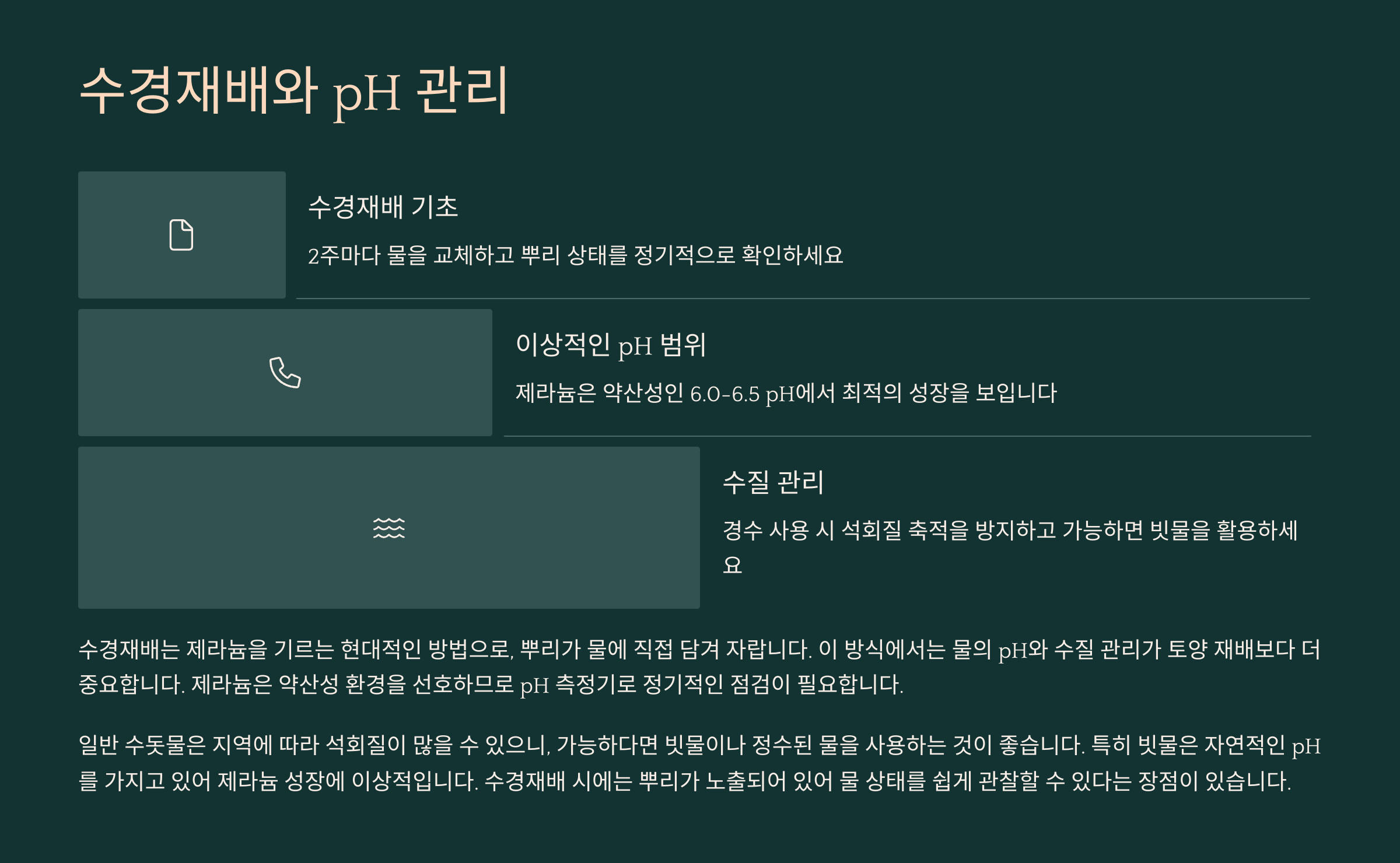 수경재배와 pH 관리

수경재배 기초

2주마다 물을 교체하고 뿌리 상태를 정기적으로 확인하세요

이상적인 pH 범위

제라늄은 약산성인 6.0-6.5 pH에서 최적의 성장을 보입니다

수질 관리

경수 사용 시 석회질 축적을 방지하고 가능하면 빗물을 활용하세요

수경재배는 제라늄을 기르는 현대적인 방법으로, 뿌리가 물에 직접 담겨 자랍니다. 이 방식에서는 물의 pH와 수질 관리가 토양 재배보다 더 중요합니다. 제라늄은 약산성 환경을 선호하므로 pH 측정기로 정기적인 점검이 필요합니다.

일반 수돗물은 지역에 따라 석회질이 많을 수 있으니, 가능하다면 빗물이나 정수된 물을 사용하는 것이 좋습니다. 특히 빗물은 자연적인 pH를 가지고 있어 제라늄 성장에 이상적입니다. 수경재배 시에는 뿌리가 노출되어 있어 물 상태를 쉽게 관찰할 수 있다는 장점이 있습니다.