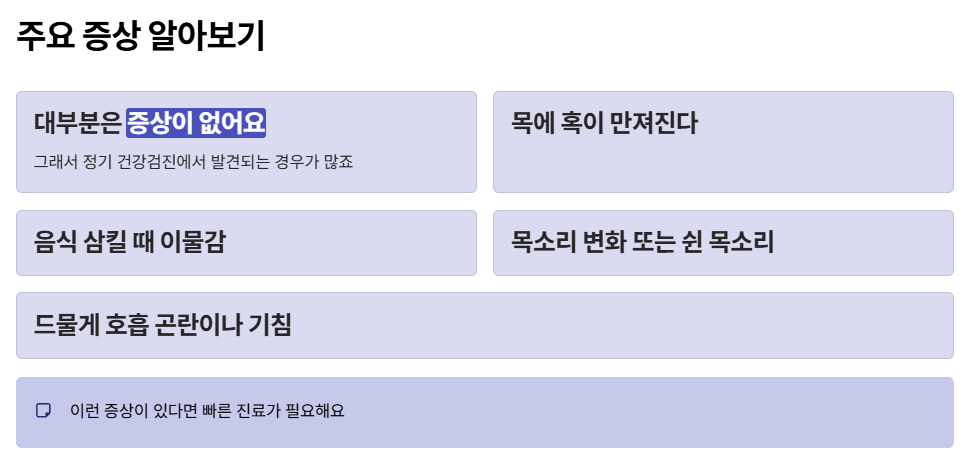 주요 증상 알아보기

대부분은 증상이 없어요

그래서 정기 건강검진에서 발견되는 경우가 많죠

목에 혹이 만져진다

음식 삼킬 때 이물감

목소리 변화 또는 쉰 목소리

드물게 호흡 곤란이나 기침

이런 증상이 있다면 빠른 진료가 필요해요