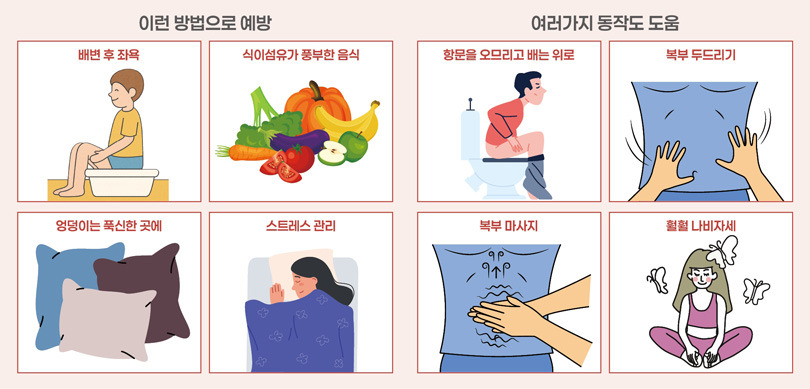 이런 방법으로 예방

배변 후 좌욕

식이섬유가 풍부한 음식

엉덩이는 푹신한 곳에

스트레스 관리

여러가지 동작도 도움

항문을 오므리고 배는 위로

복부 두드리기

복부 마사지

훨훨 나비자세