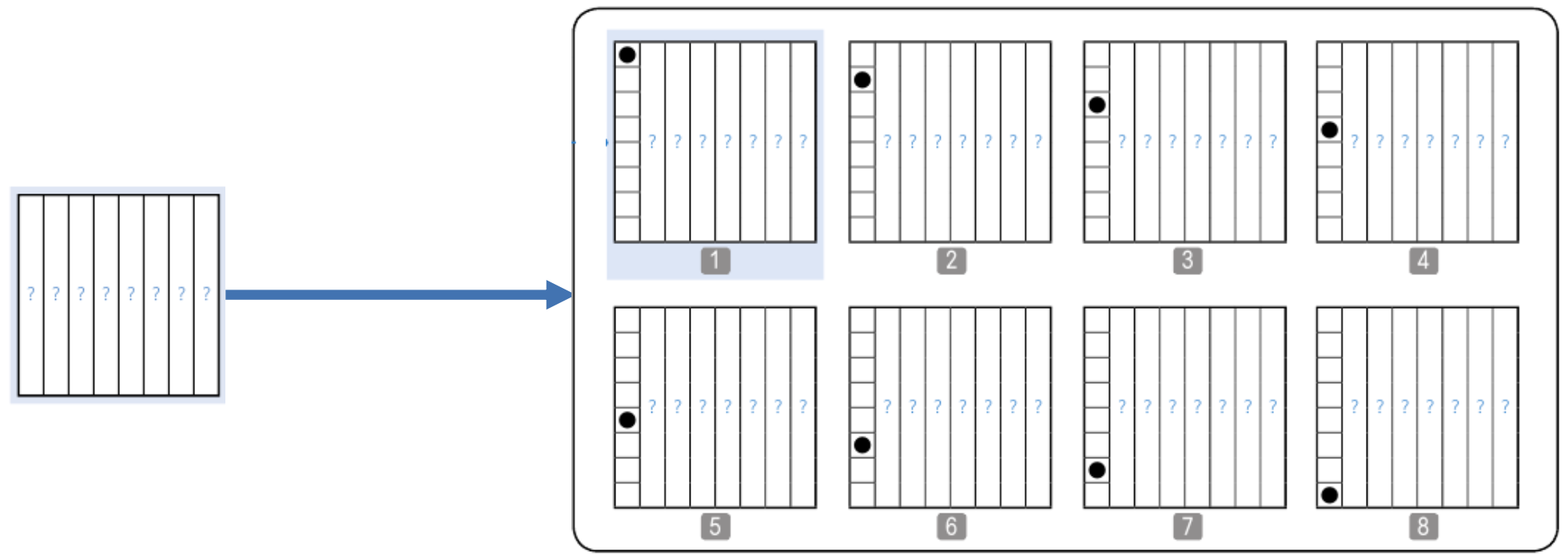 ? ? ? ? ? ? ? ?

? ? ? ? ? ? ?
1

? ? ? ? ? ? ?
2

? ? ? ? ? ? ?
3

? ? ? ? ? ? ?
4

? ? ? ? ? ? ?
5

? ? ? ? ? ? ?
6

? ? ? ? ? ? ?
7

? ? ? ? ? ? ?
8