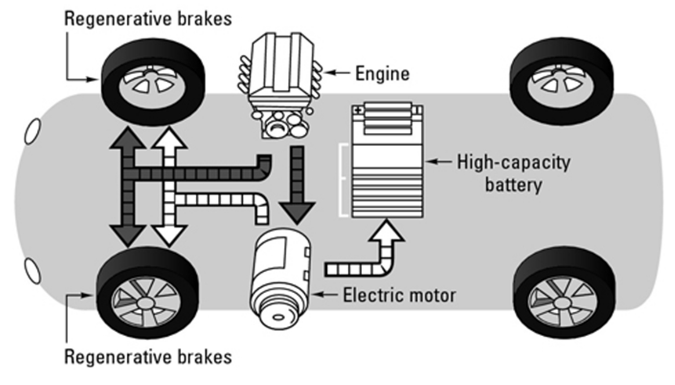 Regenerative brakes

Engine

High-capacity battery

Electric motor

Regenerative brakes