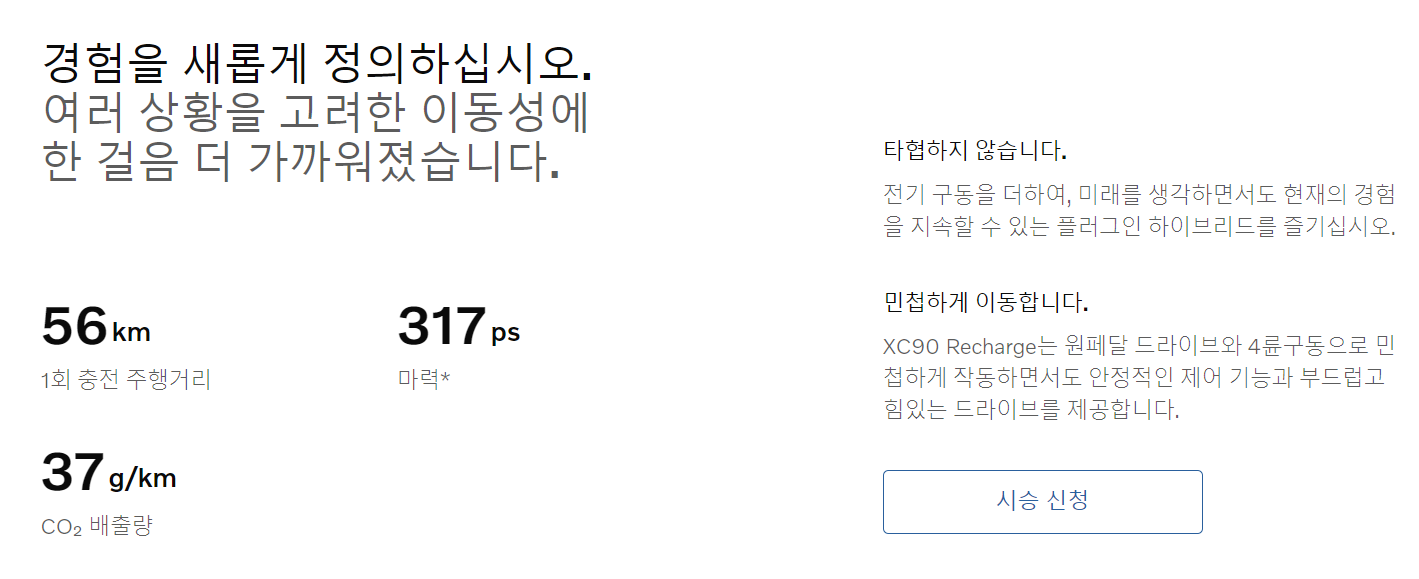 경험을 새롭게 정의하십시오. 여러 상황을 고려한 이동성에 한 걸음 더 가까워졌습니다.

56 km
1회 충전 주행거리

317 ps
마력*

37 g/km
$CO_2$ 배출량

타협하지 않습니다.

전기 구동을 더하여, 미래를 생각하면서도 현재의 경험을 지속할 수 있는 플러그인 하이브리드를 즐기십시오.

민첩하게 이동합니다.

XC90 Recharge는 원페달 드라이브와 4륜구동으로 민첩하게 작동하면서도 안정적인 제어 기능과 부드럽고 힘있는 드라이브를 제공합니다.

시승 신청