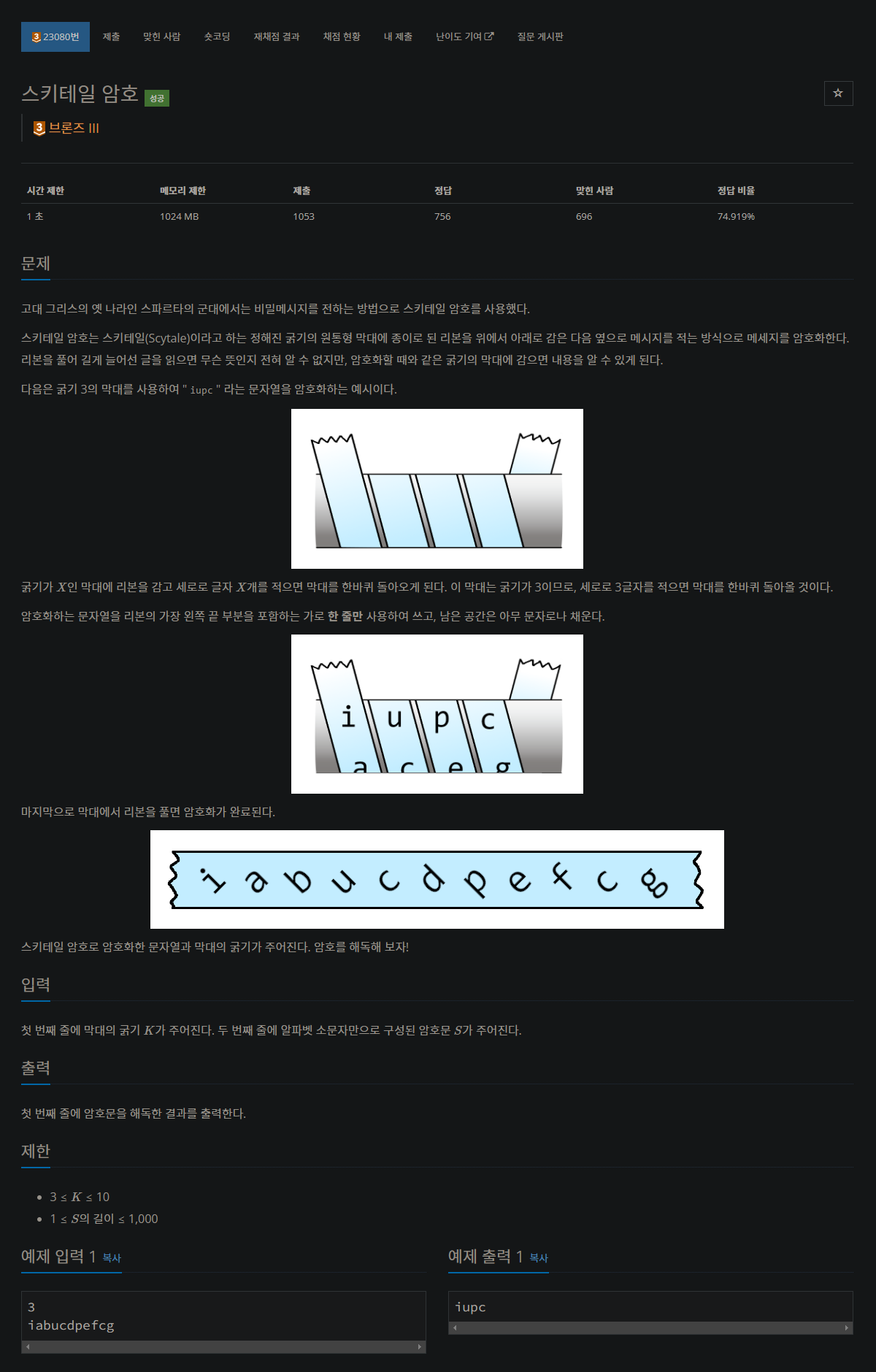 3 23080번 제출 맞힌 사람 숏코딩 재채점 결과 채점 현황 내 제출 난이도 기여 질문 게시판

스키테일 암호 성공

3 브론즈 III

| 시간 제한 | 메모리 제한 | 제출 | 정답 | 맞힌 사람 | 정답 비율 |
|---|---|---|---|---|---|
| 1 초 | 1024 MB | 1053 | 756 | 696 | 74.919% |

문제

고대 그리스의 옛 나라인 스파르타의 군대에서는 비밀메시지를 전하는 방법으로 스키테일 암호를 사용했다.

스키테일 암호는 스키테일(Scytale)이라고 하는 정해진 굵기의 원통형 막대에 종이로 된 리본을 위에서 아래로 감은 다음 옆으로 메시지를 적는 방식으로 메세지를 암호화한다. 리본을 풀어 길게 늘어선 글을 읽으면 무슨 뜻인지 전혀 알 수 없지만, 암호화할 때와 같은 굵기의 막대에 감으면 내용을 알 수 있게 된다.

다음은 굵기 3의 막대를 사용하여 " iupc " 라는 문자열을 암호화하는 예시이다.

굵기가 $X$인 막대에 리본을 감고 세로로 글자 $X$개를 적으면 막대를 한바퀴 돌아오게 된다. 이 막대는 굵기가 3이므로, 세로로 3글자를 적으면 막대를 한바퀴 돌아올 것이다.

암호화하는 문자열을 리본의 가장 왼쪽 끝 부분을 포함하는 가로 한 줄만 사용하여 쓰고, 남은 공간은 아무 문자로나 채운다.

i u p c
a c e g

마지막으로 막대에서 리본을 풀면 암호화가 완료된다.

i a b u c d p e f c g

스키테일 암호로 암호화한 문자열과 막대의 굵기가 주어진다. 암호를 해독해 보자!

입력

첫 번째 줄에 막대의 굵기 $K$가 주어진다. 두 번째 줄에 알파벳 소문자만으로 구성된 암호문 $S$가 주어진다.

출력

첫 번째 줄에 암호문을 해독한 결과를 출력한다.

제한

• $3 \le K \le 10$
• $1 \le S$의 길이 $\le 1,000$

예제 입력 1 복사

3
iabucdpefcg

예제 출력 1 복사

iupc