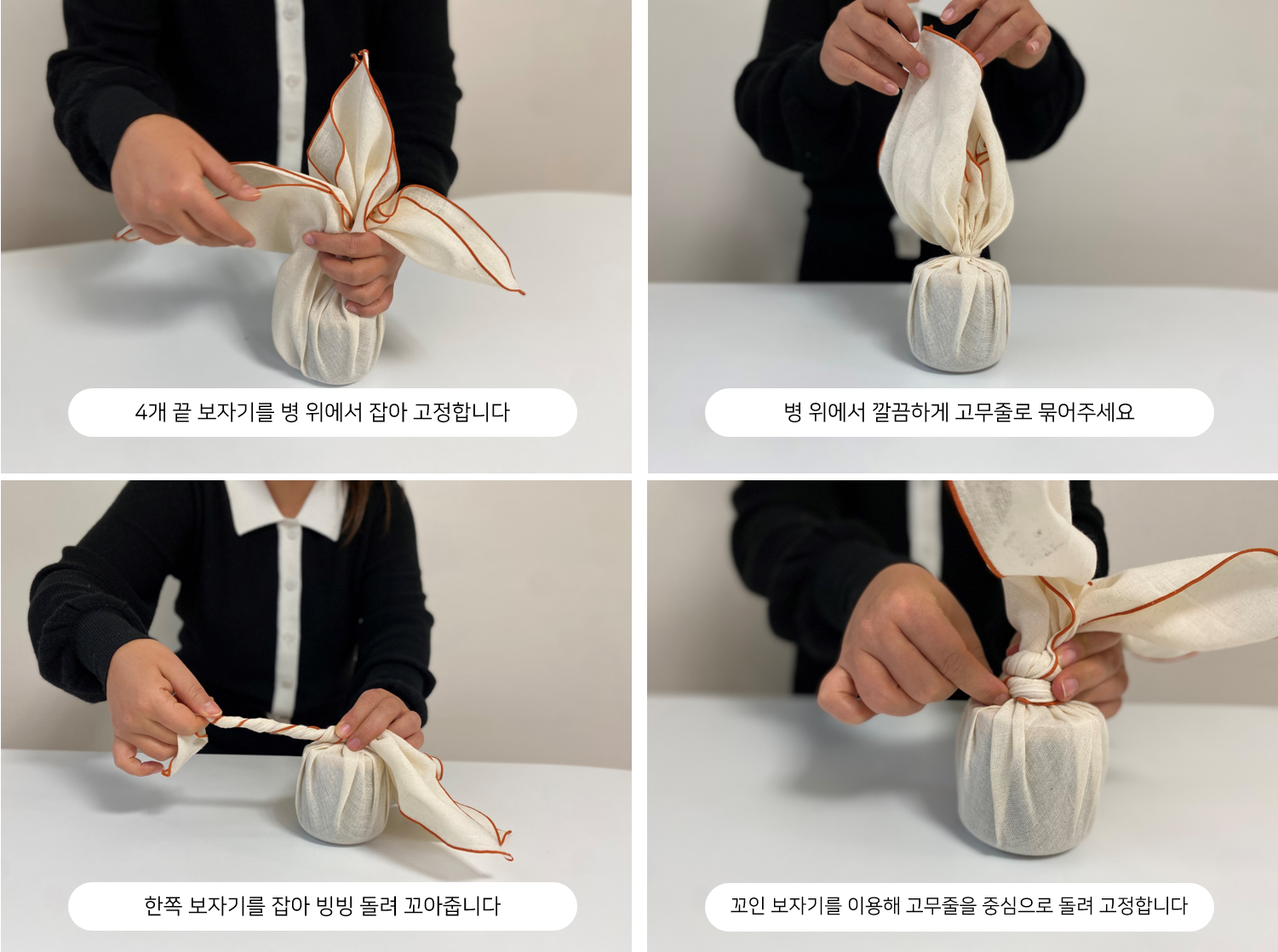 4개 끝 보자기를 병 위에서 잡아 고정합니다

병 위에서 깔끔하게 고무줄로 묶어주세요

한쪽 보자기를 잡아 빙빙 돌려 꼬아줍니다

꼬인 보자기를 이용해 고무줄을 중심으로 돌려 고정합니다