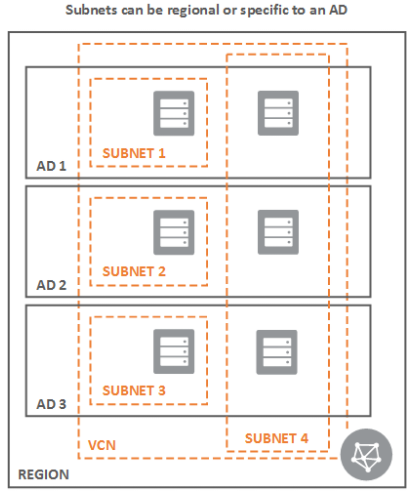 Subnets can be regional or specific to an AD

SUBNET 1

AD 1

SUBNET 2

AD 2

SUBNET 3

AD 3

VCN

SUBNET 4

REGION