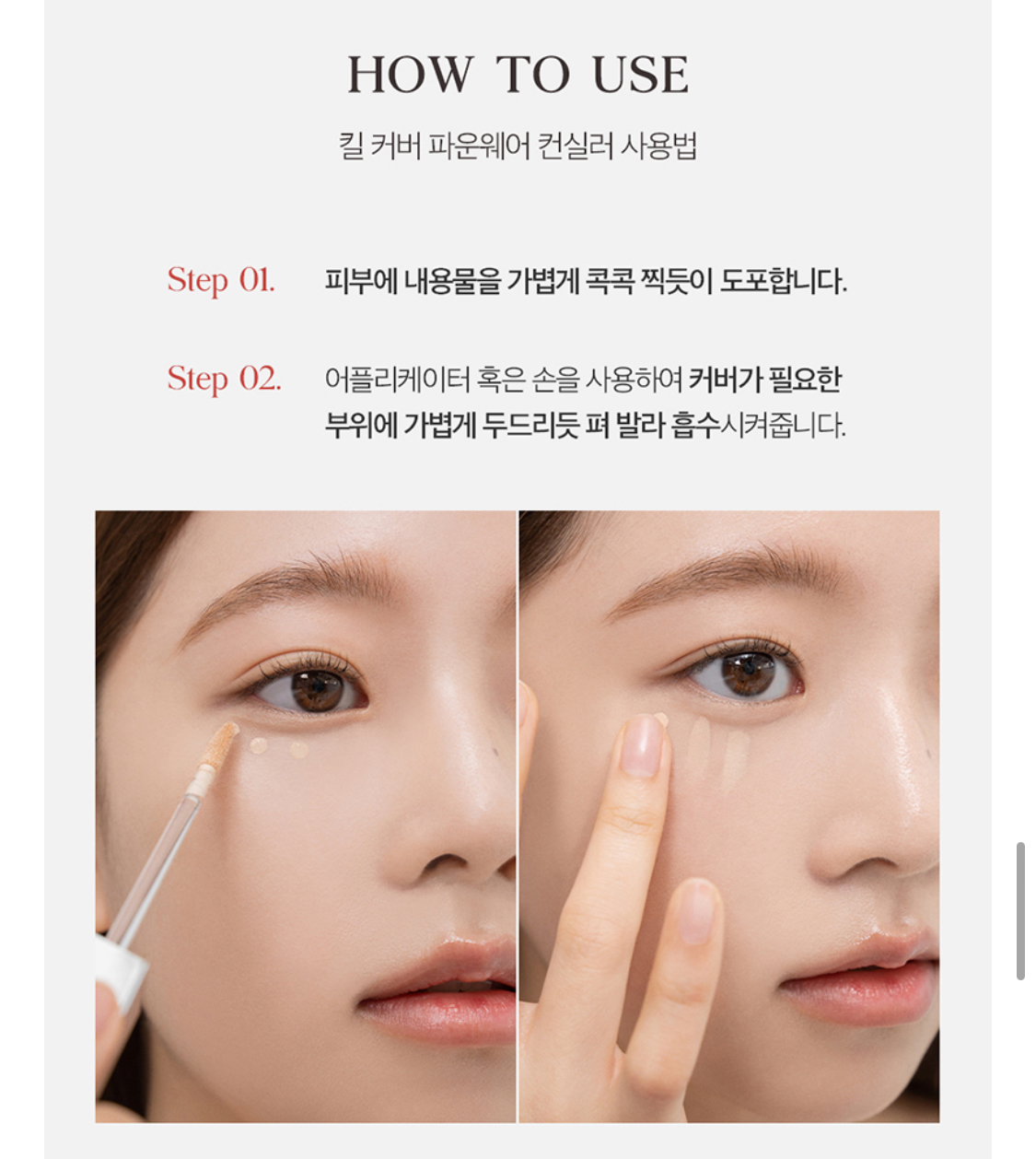 HOW TO USE

킬 커버 파운웨어 컨실러 사용법

Step 01. 피부에 내용물을 가볍게 콕콕 찍듯이 도포합니다.

Step 02. 어플리케이터 혹은 손을 사용하여 커버가 필요한 부위에 가볍게 두드리듯 펴 발라 흡수시켜줍니다.