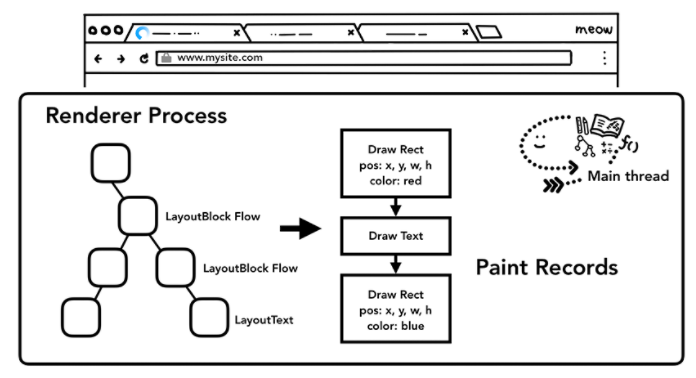 meow

www.mysite.com

Renderer Process

LayoutBlock Flow

LayoutBlock Flow

LayoutText

Draw Rect
pos: x, y, w, h
color: red

Draw Text

Draw Rect
pos: x, y, w, h
color: blue

f()

Main thread

Paint Records