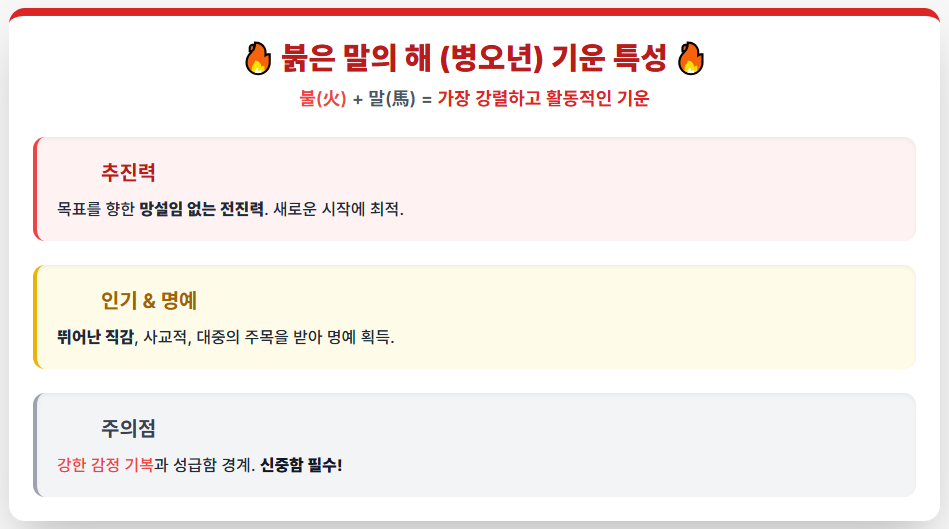 🔥 붉은 말의 해 (병오년) 기운 특성 🔥

불(火) + 말(馬) = 가장 강렬하고 활동적인 기운

추진력

목표를 향한 망설임 없는 전진력. 새로운 시작에 최적.

인기 & 명예

뛰어난 직감, 사교적, 대중의 주목을 받아 명예 획득.

주의점

강한 감정 기복과 성급함 경계. 신중함 필수!