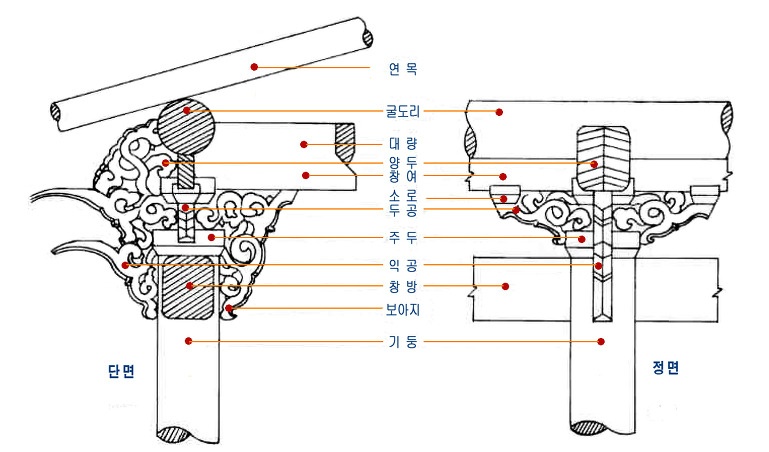 연 목

굴도리

대 량

양 두

창 여

소 로

두 공

주 두

익 공

창 방

보아지

기 둥

단 면

정 면