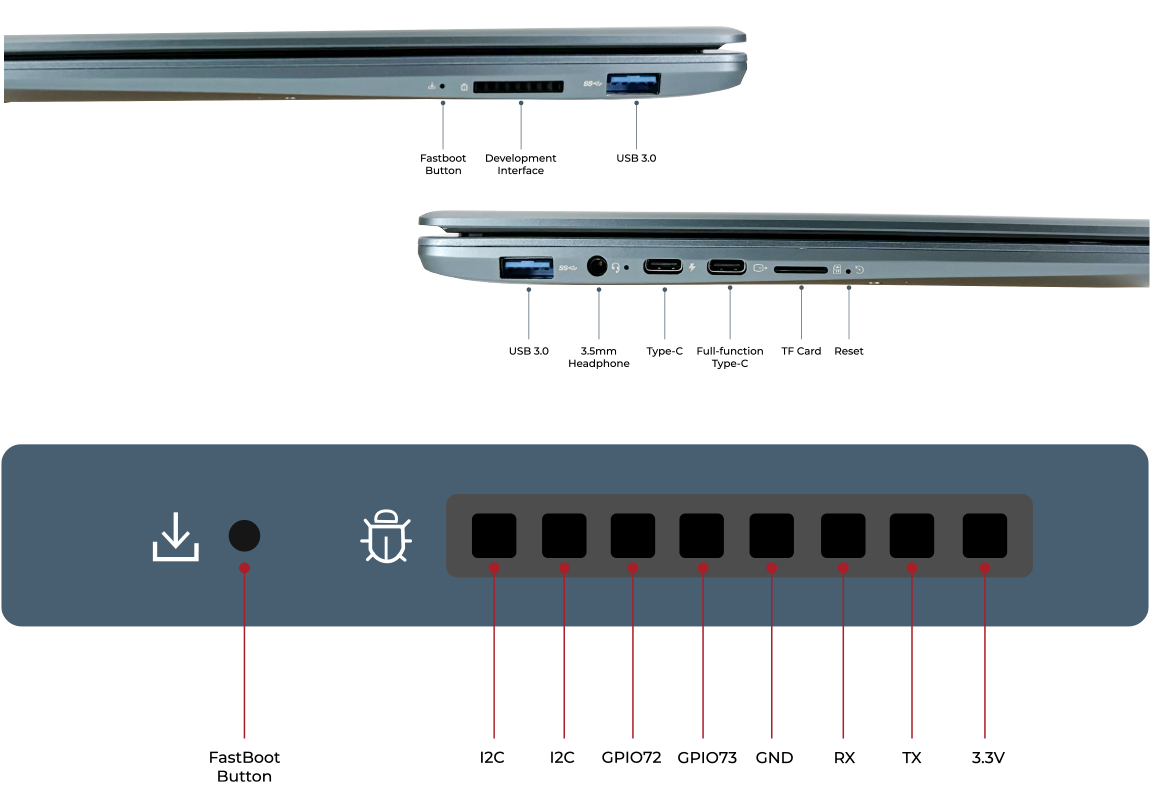 Fastboot Button

Development Interface

USB 3.0

USB 3.0

3.5mm Headphone

Type-C

Full-function Type-C

TF Card

Reset

FastBoot Button

I2C

I2C

GPIO72

GPIO73

GND

RX

TX

3.3V