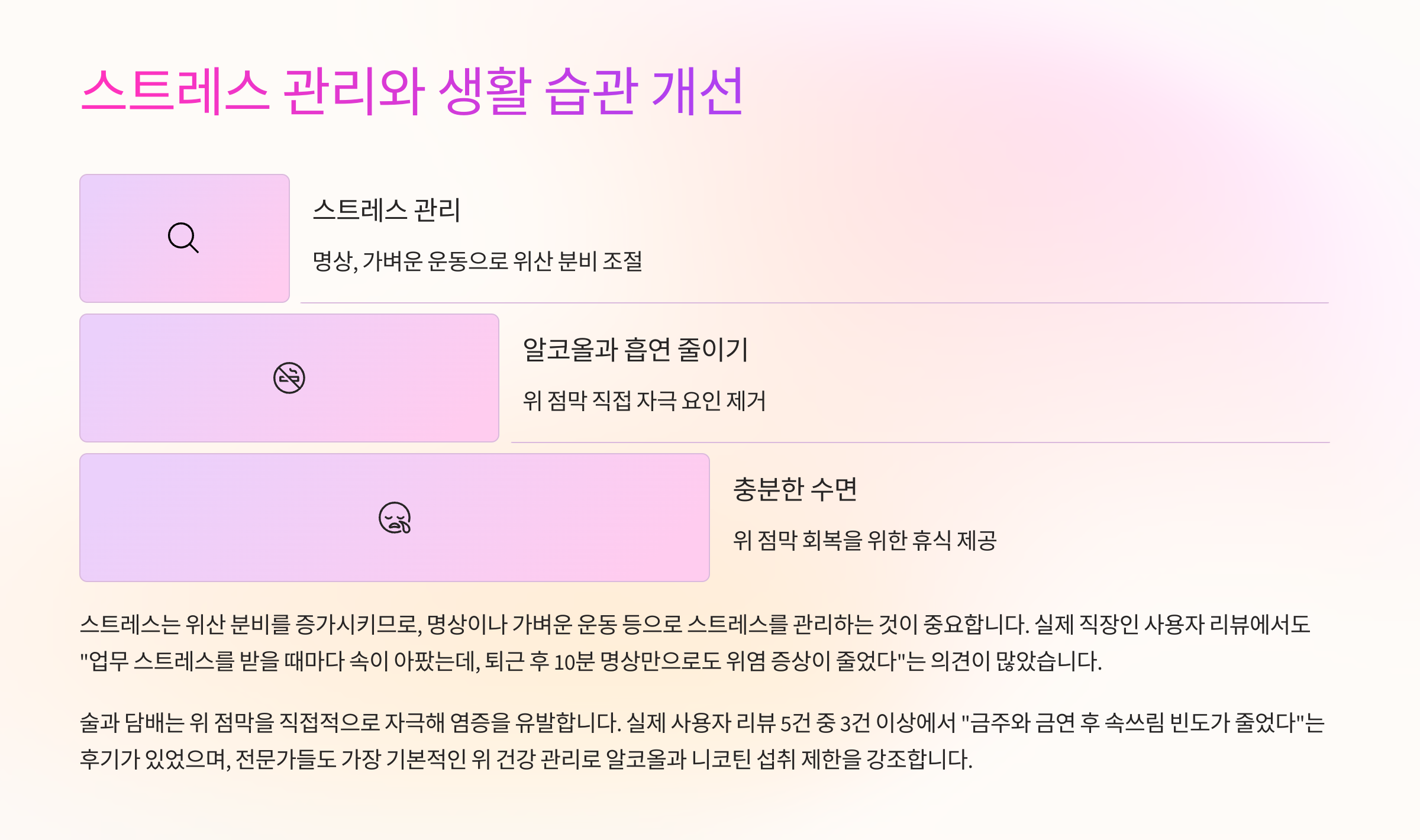 스트레스 관리와 생활 습관 개선

스트레스 관리

명상, 가벼운 운동으로 위산 분비 조절

알코올과 흡연 줄이기

위 점막 직접 자극 요인 제거

충분한 수면

위 점막 회복을 위한 휴식 제공

스트레스는 위산 분비를 증가시키므로, 명상이나 가벼운 운동 등으로 스트레스를 관리하는 것이 중요합니다. 실제 직장인 사용자 리뷰에서도 "업무 스트레스를 받을 때마다 속이 아팠는데, 퇴근 후 10분 명상만으로도 위염 증상이 줄었다"는 의견이 많았습니다.

술과 담배는 위 점막을 직접적으로 자극해 염증을 유발합니다. 실제 사용자 리뷰 5건 중 3건 이상에서 "금주와 금연 후 속쓰림 빈도가 줄었다"는 후기가 있었으며, 전문가들도 가장 기본적인 위 건강 관리로 알코올과 니코틴 섭취 제한을 강조합니다.