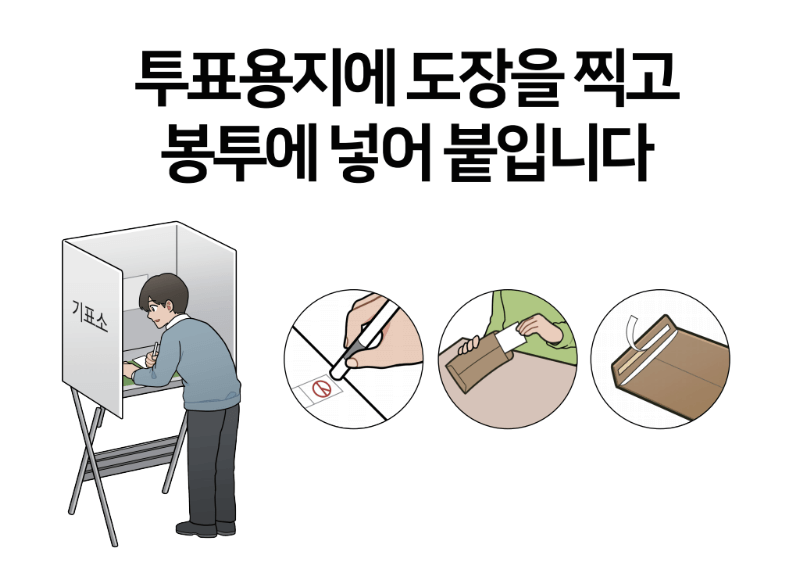 투표용지에 도장을 찍고
봉투에 넣어 붙입니다

기표소