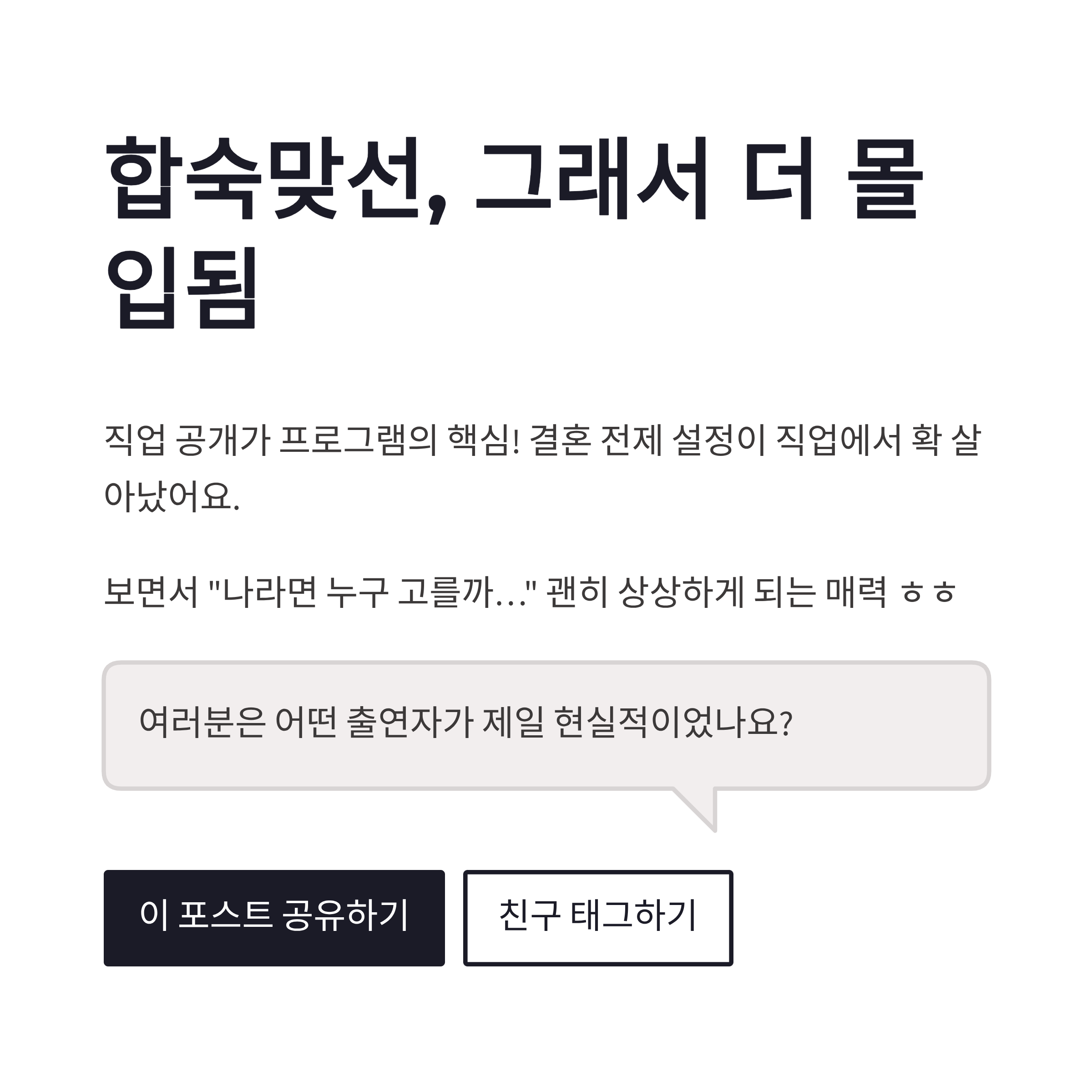 합숙맞선, 그래서 더 몰입됨

직업 공개가 프로그램의 핵심! 결혼 전제 설정이 직업에서 확 살아났어요.

보면서 "나라면 누구 고를까..." 괜히 상상하게 되는 매력 ㅎㅎ

여러분은 어떤 출연자가 제일 현실적이었나요?

이 포스트 공유하기

친구 태그하기