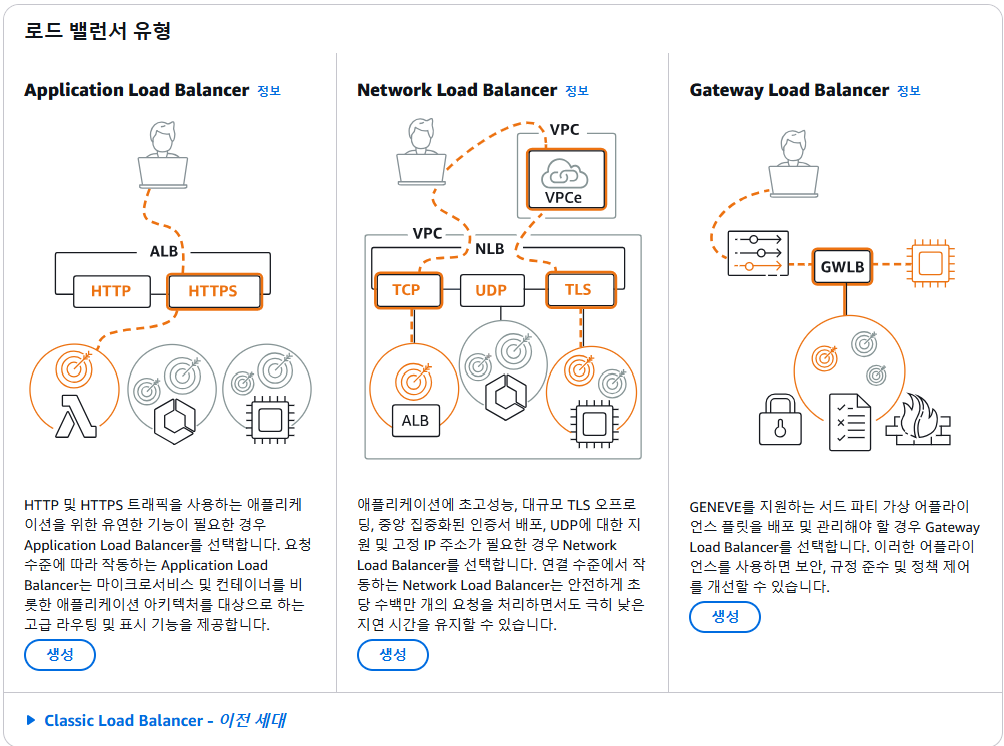 로드 밸런서 유형

Application Load Balancer 정보

ALB

HTTP

HTTPS

HTTP 및 HTTPS 트래픽을 사용하는 애플리케이션을 위한 유연한 기능이 필요한 경우 Application Load Balancer를 선택합니다. 요청 수준에 따라 작동하는 Application Load Balancer는 마이크로서비스 및 컨테이너를 비롯한 애플리케이션 아키텍처를 대상으로 하는 고급 라우팅 및 표시 기능을 제공합니다.

생성

Network Load Balancer 정보

VPC

VPCe

VPC

NLB

TCP

UDP

TLS

ALB

애플리케이션에 초고성능, 대규모 TLS 오프로딩, 중앙 집중화된 인증서 배포, UDP에 대한 지원 및 고정 IP 주소가 필요한 경우 Network Load Balancer를 선택합니다. 연결 수준에서 작동하는 Network Load Balancer는 안전하게 초당 수백만 개의 요청을 처리하면서도 극히 낮은 지연 시간을 유지할 수 있습니다.

생성

Gateway Load Balancer 정보

GWLB

GENEVE를 지원하는 서드 파티 가상 어플라이언스 플릿을 배포 및 관리해야 할 경우 Gateway Load Balancer를 선택합니다. 이러한 어플라이언스를 사용하면 보안, 규정 준수 및 정책 제어를 개선할 수 있습니다.

생성

▶ Classic Load Balancer - 이전 세대