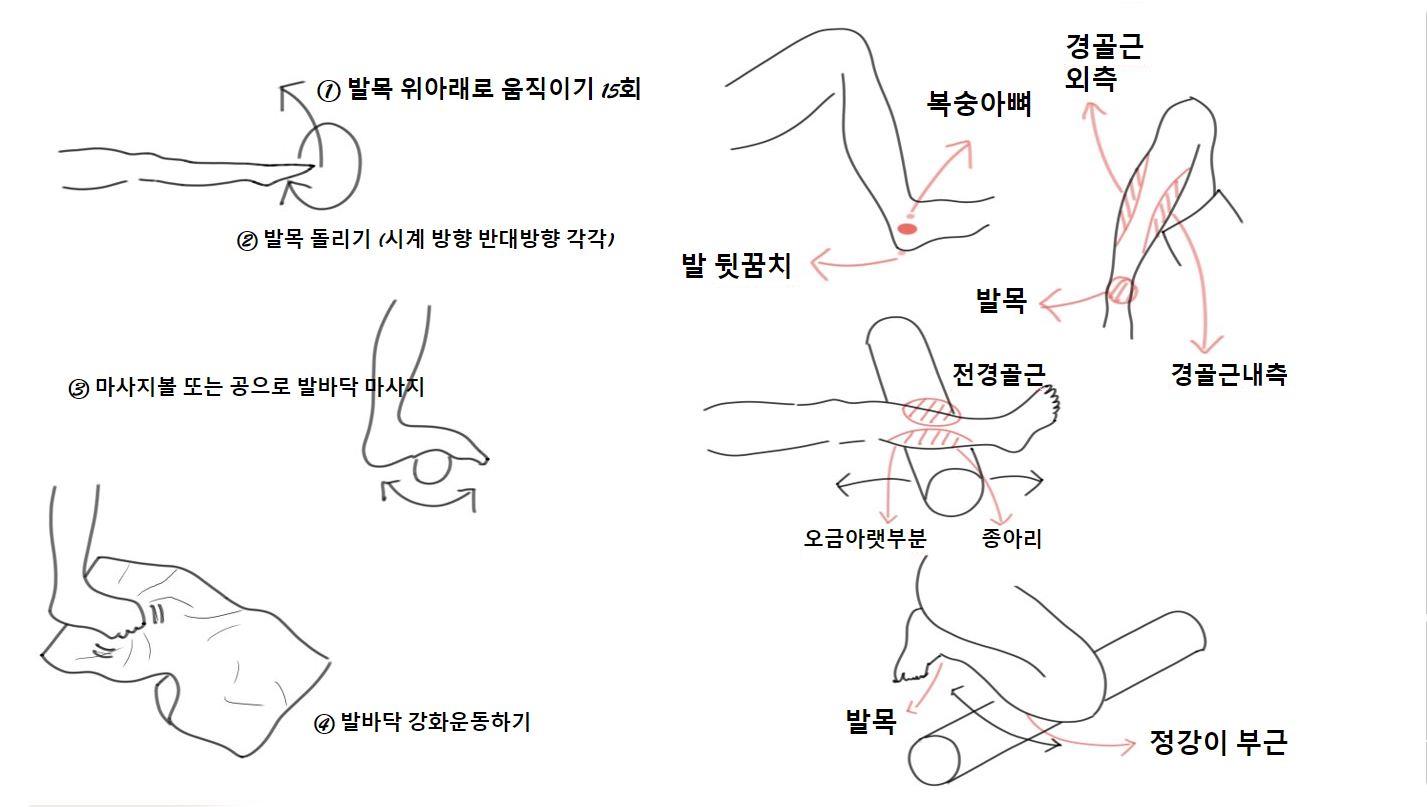 ① 발목 위아래로 움직이기 15회

② 발목 돌리기 (시계 방향 반대방향 각각)

③ 마사지볼 또는 공으로 발바닥 마사지

④ 발바닥 강화운동하기

복숭아뼈

발 뒷꿈치

경골근 외측

발목

경골근내측

전경골근

오금아랫부분

종아리

발목

정강이 부근