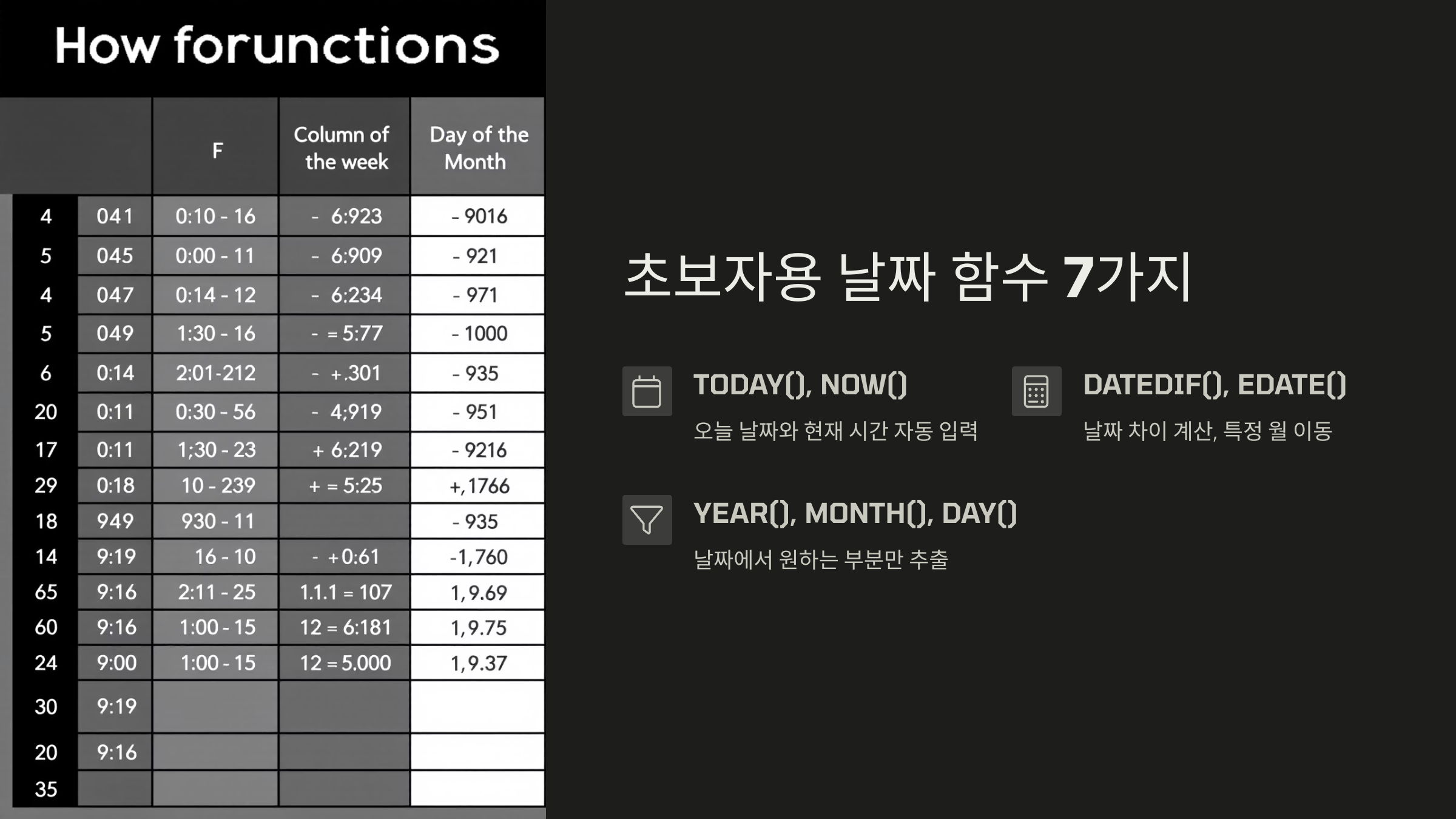 How forunctions

|  |  | F | Column of the week | Day of the Month |
|---|---|---|---|---|
| 4 | 041 | 0:10 - 16 | - 6:923 | - 9016 |
| 5 | 045 | 0:00 - 11 | - 6:909 | - 921 |
| 4 | 047 | 0:14 - 12 | - 6:234 | - 971 |
| 5 | 049 | 1:30 - 16 | - = 5:77 | - 1000 |
| 6 | 0:14 | 2:01-212 | - +.301 | - 935 |
| 20 | 0:11 | 0:30 - 56 | - 4;919 | - 951 |
| 17 | 0:11 | 1;30 - 23 | + 6:219 | - 9216 |
| 29 | 0:18 | 10 - 239 | + = 5:25 | +,1766 |
| 18 | 949 | 930 - 11 |  | - 935 |
| 14 | 9:19 | 16 - 10 | - +0:61 | -1,760 |
| 65 | 9:16 | 2:11 - 25 | 1.1.1 = 107 | 1,9.69 |
| 60 | 9:16 | 1:00 - 15 | 12 = 6:181 | 1,9.75 |
| 24 | 9:00 | 1:00 - 15 | 12 = 5.000 | 1,9.37 |
| 30 | 9:19 |  |  |  |
| 20 | 9:16 |  |  |  |
| 35 |  |  |  |  |

초보자용 날짜 함수 7가지

TODAY(), NOW()
오늘 날짜와 현재 시간 자동 입력

DATEDIF(), EDATE()
날짜 차이 계산, 특정 월 이동

YEAR(), MONTH(), DAY()
날짜에서 원하는 부분만 추출