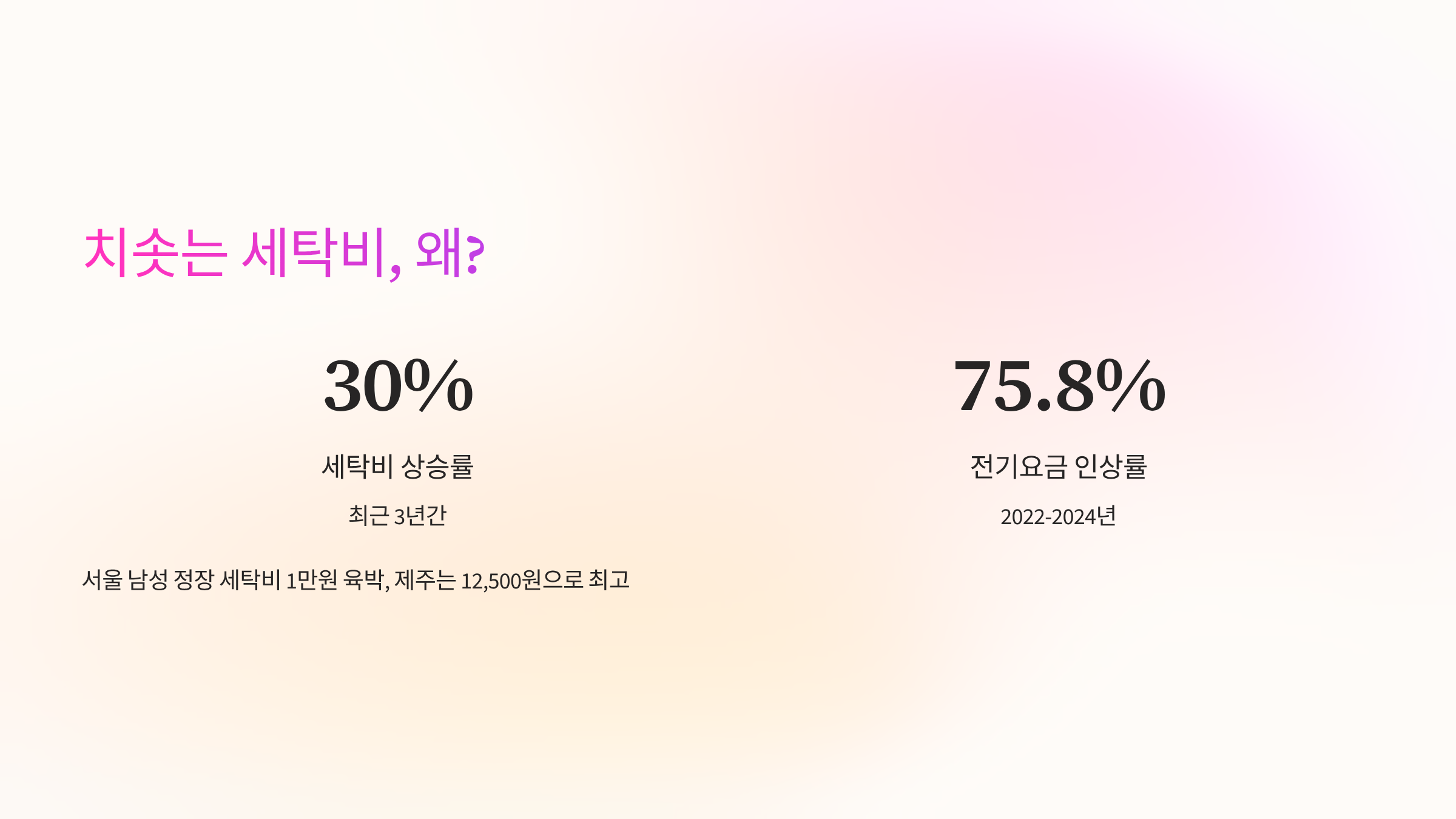 치솟는 세탁비, 왜?

30%

세탁비 상승률

최근 3년간

75.8%

전기요금 인상률

2022-2024년

서울 남성 정장 세탁비 1만원 육박, 제주는 12,500원으로 최고