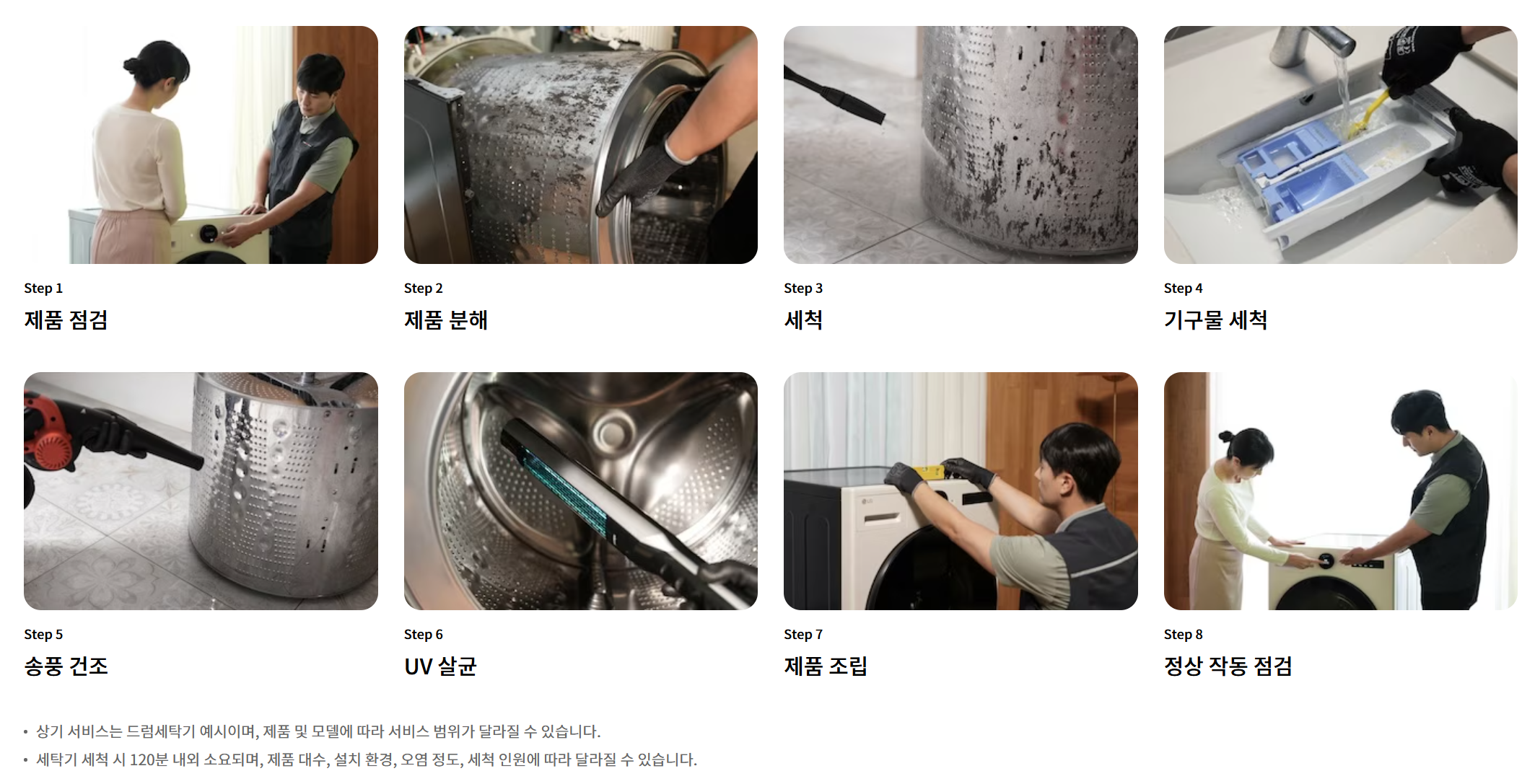 Step 1
제품 점검

Step 2
제품 분해

Step 3
세척

Step 4
기구물 세척

Step 5
송풍 건조

Step 6
UV 살균

Step 7
제품 조립

Step 8
정상 작동 점검

• 상기 서비스는 드럼세탁기 예시이며, 제품 및 모델에 따라 서비스 범위가 달라질 수 있습니다.
• 세탁기 세척 시 120분 내외 소요되며, 제품 대수, 설치 환경, 오염 정도, 세척 인원에 따라 달라질 수 있습니다.