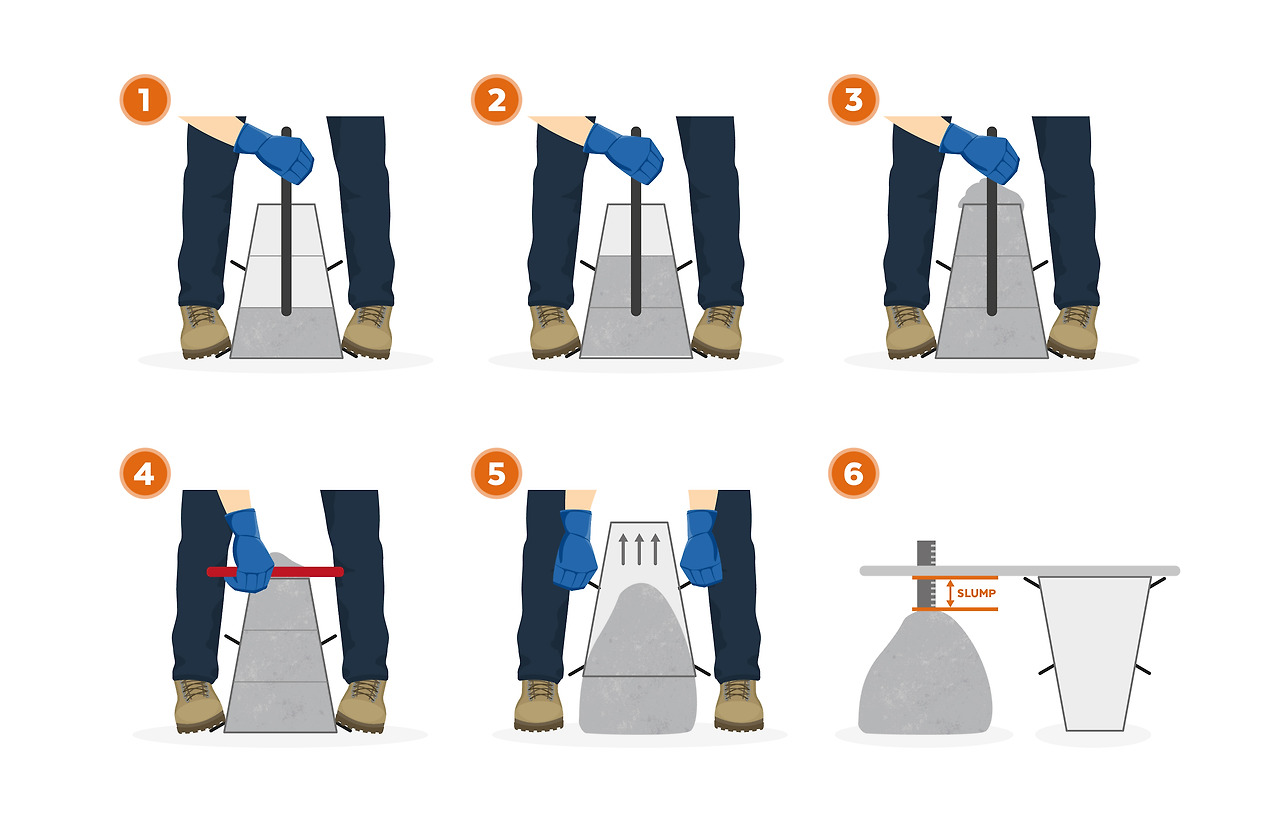 1

2

3

4

5

6

SLUMP