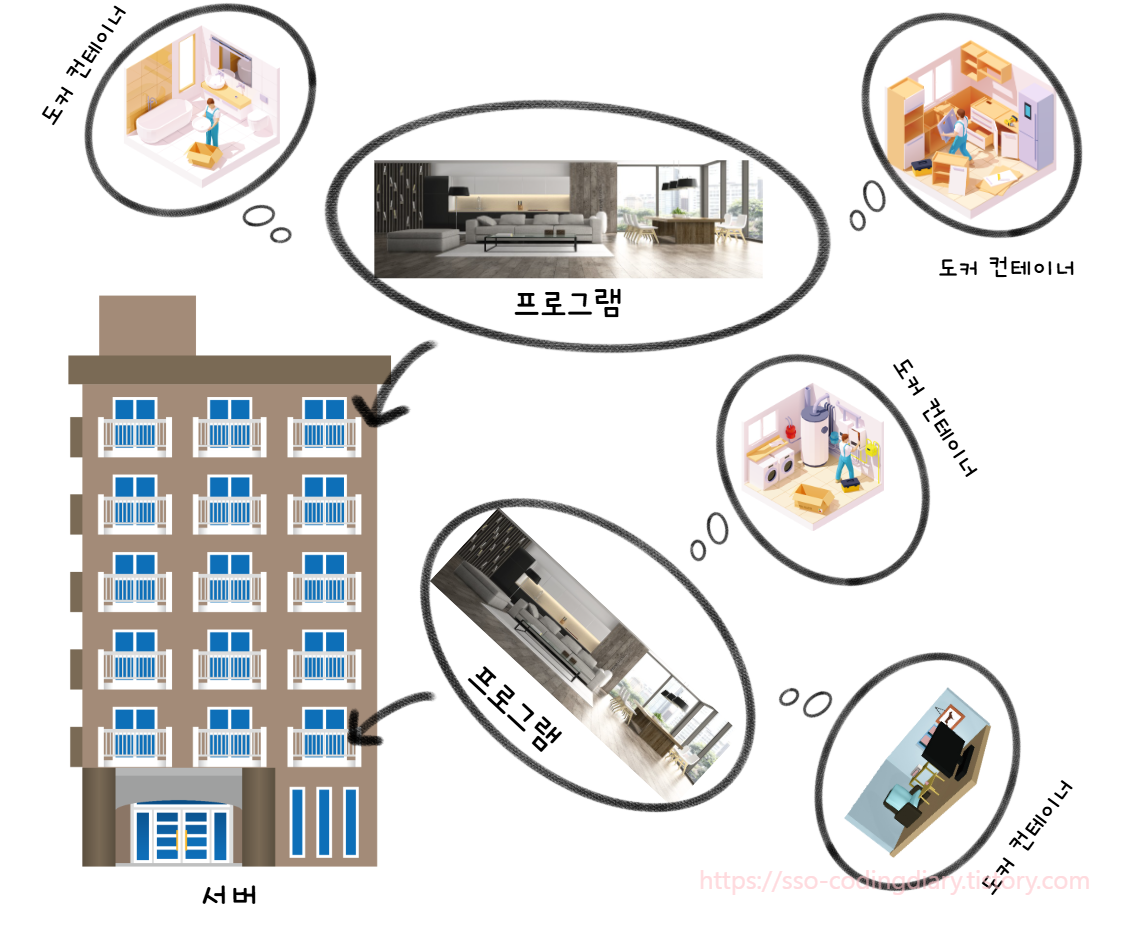 도커 컨테이너

프로그램

도커 컨테이너

도커 컨테이너

프로그램

도커 컨테이너

서버

https://sso-codingdiary.tistory.com