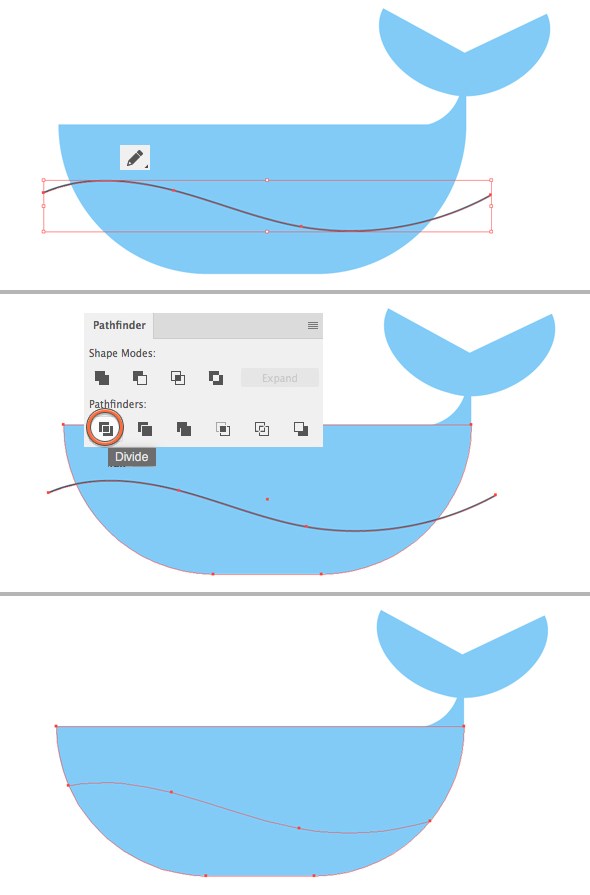 Pathfinder

Shape Modes:

Expand

Pathfinders:

Divide