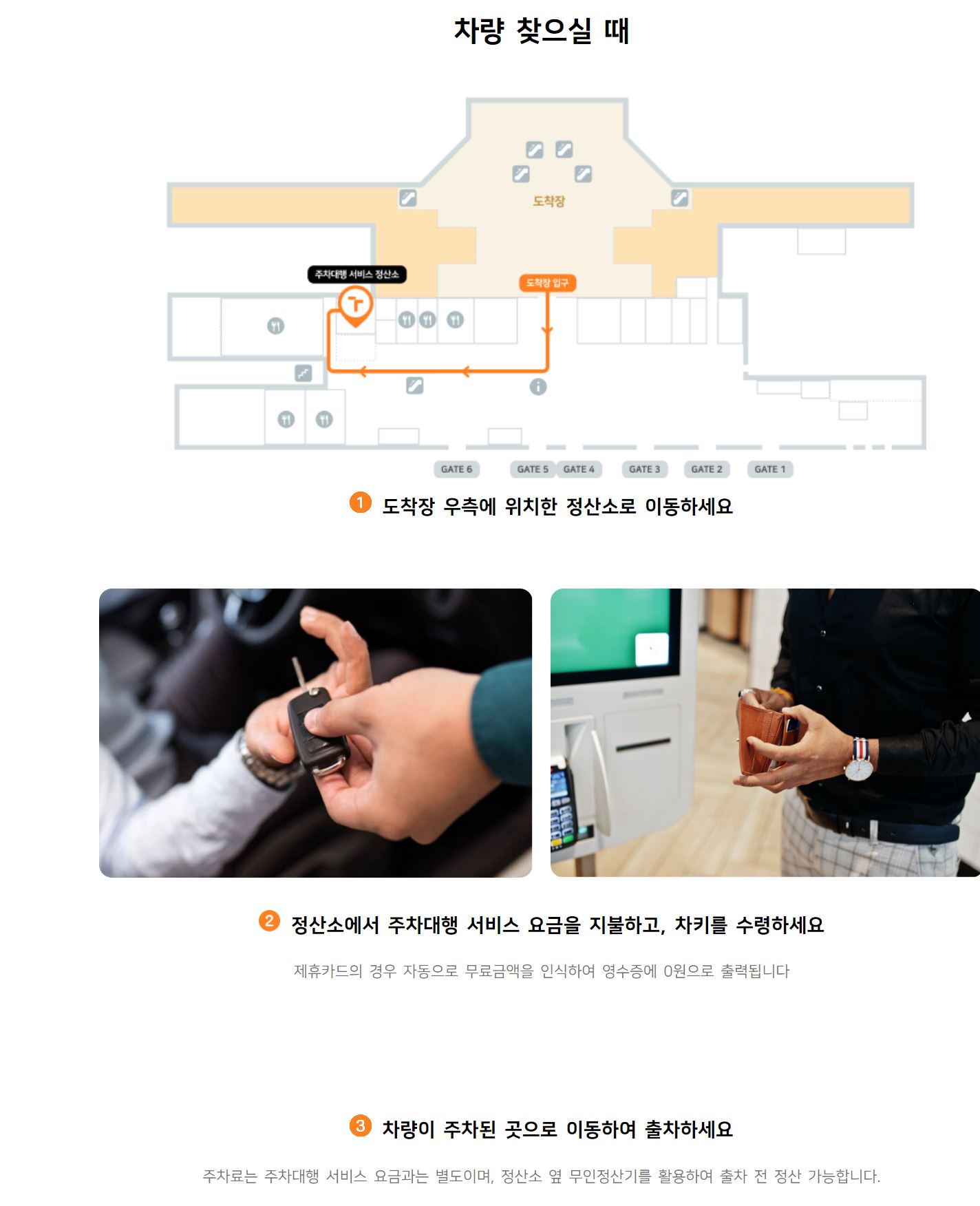 차량 찾으실 때

도착장

주차대행 서비스 정산소

도착장 입구

GATE 6 GATE 5 GATE 4 GATE 3 GATE 2 GATE 1

1 도착장 우측에 위치한 정산소로 이동하세요

2 정산소에서 주차대행 서비스 요금을 지불하고, 차키를 수령하세요

제휴카드의 경우 자동으로 무료금액을 인식하여 영수증에 0원으로 출력됩니다

3 차량이 주차된 곳으로 이동하여 출차하세요

주차료는 주차대행 서비스 요금과는 별도이며, 정산소 옆 무인정산기를 활용하여 출차 전 정산 가능합니다.