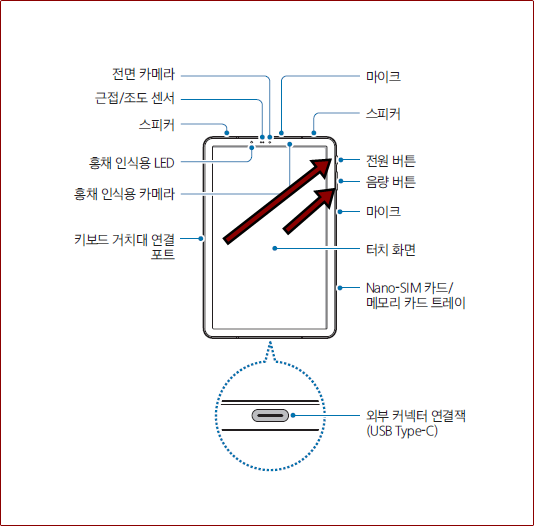 전면 카메라
근접/조도 센서
스피커
홍채 인식용 LED
홍채 인식용 카메라
키보드 거치대 연결 포트

마이크
스피커
전원 버튼
음량 버튼
마이크
터치 화면
Nano-SIM 카드/ 메모리 카드 트레이

외부 커넥터 연결잭 (USB Type-C)