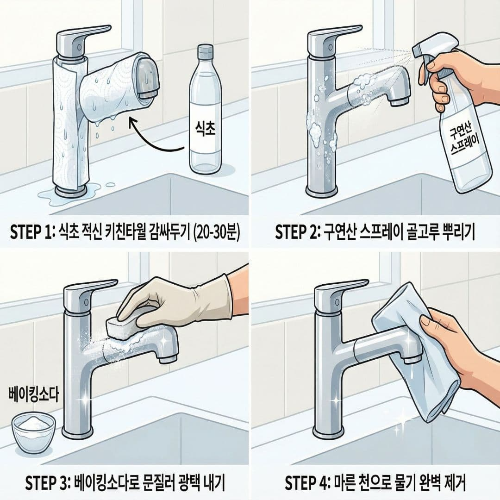 식초

STEP 1: 식초 적신 키친타월 감싸두기 (20-30분)

구연산 스프레이

STEP 2: 구연산 스프레이 골고루 뿌리기

베이킹소다

STEP 3: 베이킹소다로 문질러 광택 내기

STEP 4: 마른 천으로 물기 완벽 제거