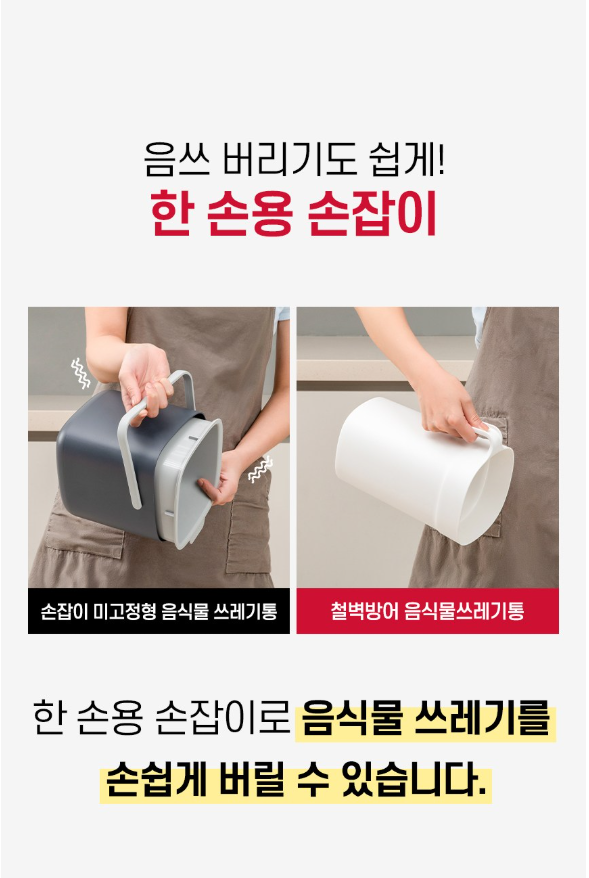 음쓰 버리기도 쉽게!
한 손용 손잡이

손잡이 미고정형 음식물 쓰레기통

철벽방어 음식물쓰레기통

한 손용 손잡이로 음식물 쓰레기를
손쉽게 버릴 수 있습니다.