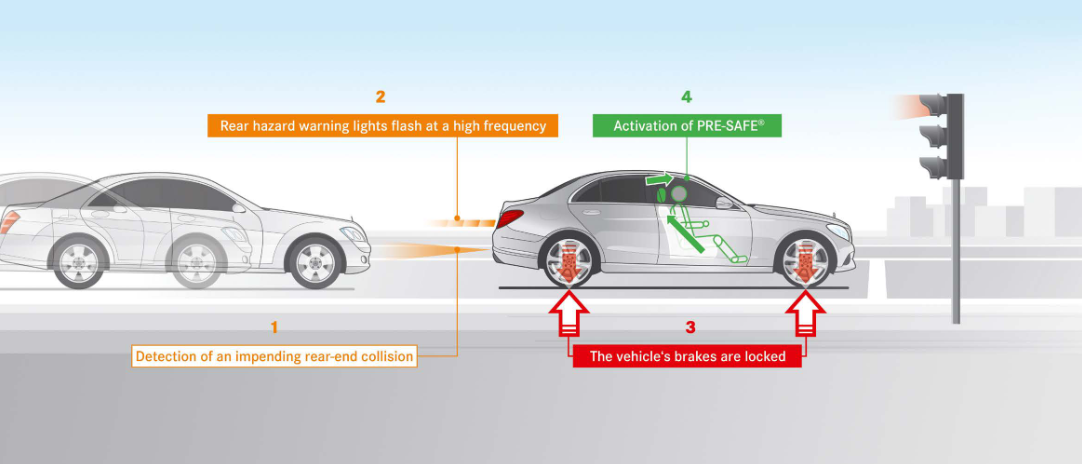 2
Rear hazard warning lights flash at a high frequency

4
Activation of PRE-SAFE®

1
Detection of an impending rear-end collision

3
The vehicle's brakes are locked