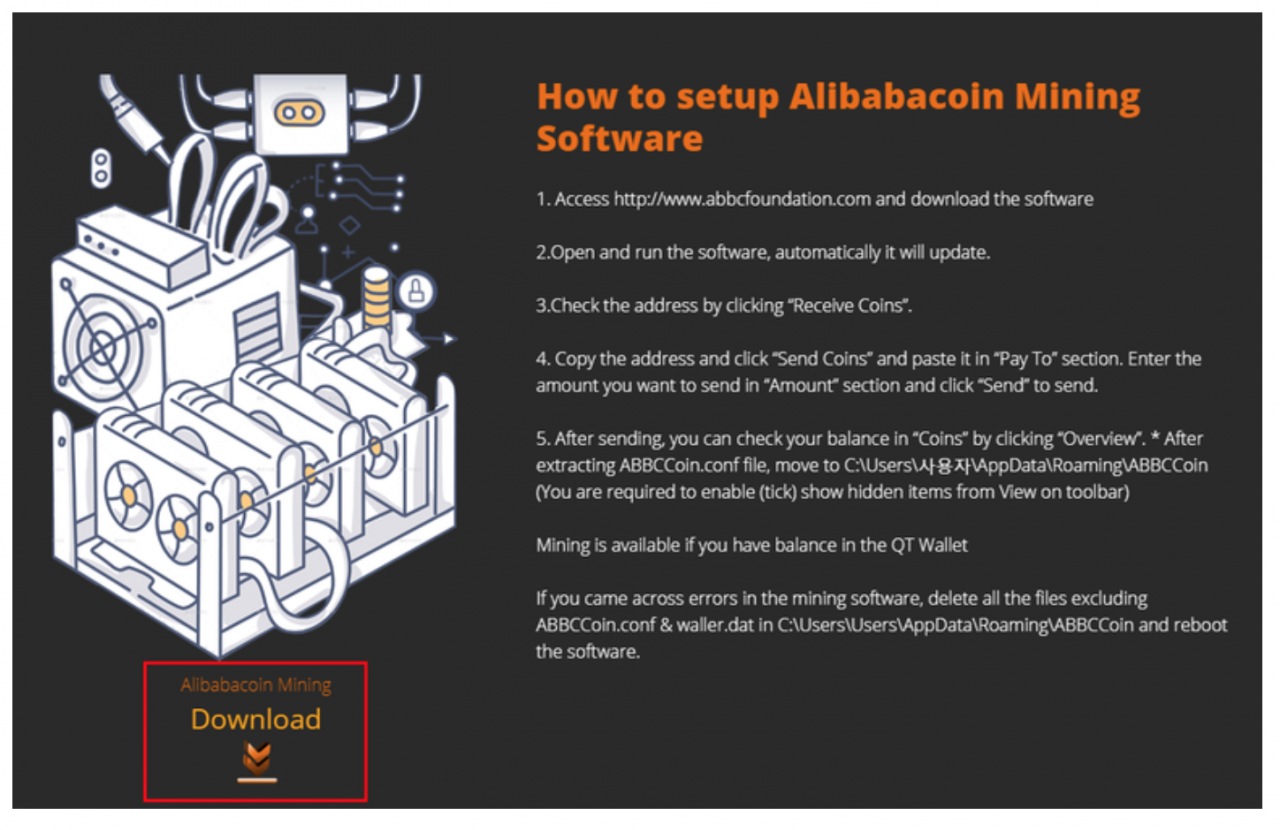 How to setup Alibabacoin Mining Software

1. Access http://www.abbcfoundation.com and download the software

2.Open and run the software, automatically it will update.

3.Check the address by clicking "Receive Coins".

4. Copy the address and click "Send Coins" and paste it in "Pay To" section. Enter the amount you want to send in "Amount" section and click "Send" to send.

5. After sending, you can check your balance in "Coins" by clicking "Overview". * After extracting ABBCCoin.conf file, move to C:\Users\사용자\AppData\Roaming\ABBCCoin (You are required to enable (tick) show hidden items from View on toolbar)

Mining is available if you have balance in the QT Wallet

If you came across errors in the mining software, delete all the files excluding ABBCCoin.conf & waller.dat in C:\Users\Users\AppData\Roaming\ABBCCoin and reboot the software.

Alibabacoin Mining
Download