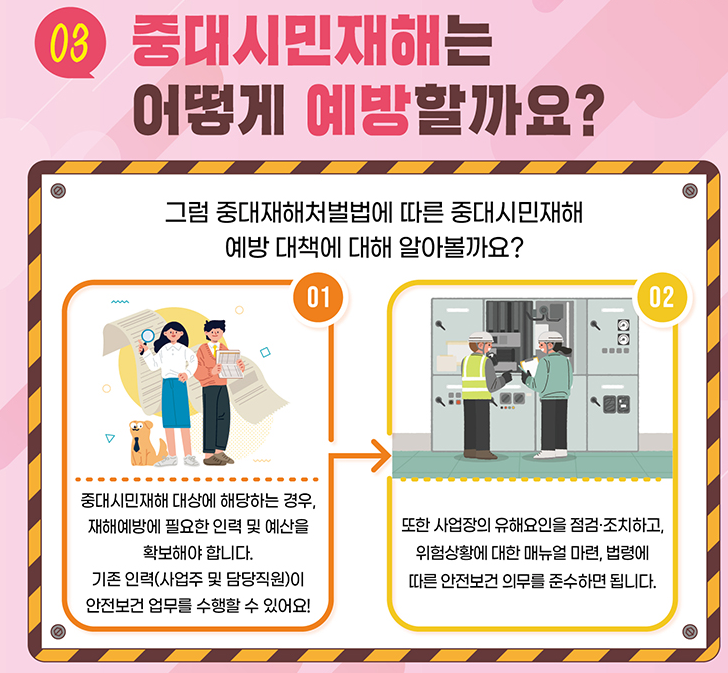 03 중대시민재해는 어떻게 예방할까요?

그럼 중대재해처벌법에 따른 중대시민재해 예방 대책에 대해 알아볼까요?

01

중대시민재해 대상에 해당하는 경우, 재해예방에 필요한 인력 및 예산을 확보해야 합니다. 기존 인력(사업주 및 담당직원)이 안전보건 업무를 수행할 수 있어요!

02

또한 사업장의 유해요인을 점검·조치하고, 위험상황에 대한 매뉴얼 마련, 법령에 따른 안전보건 의무를 준수하면 됩니다.