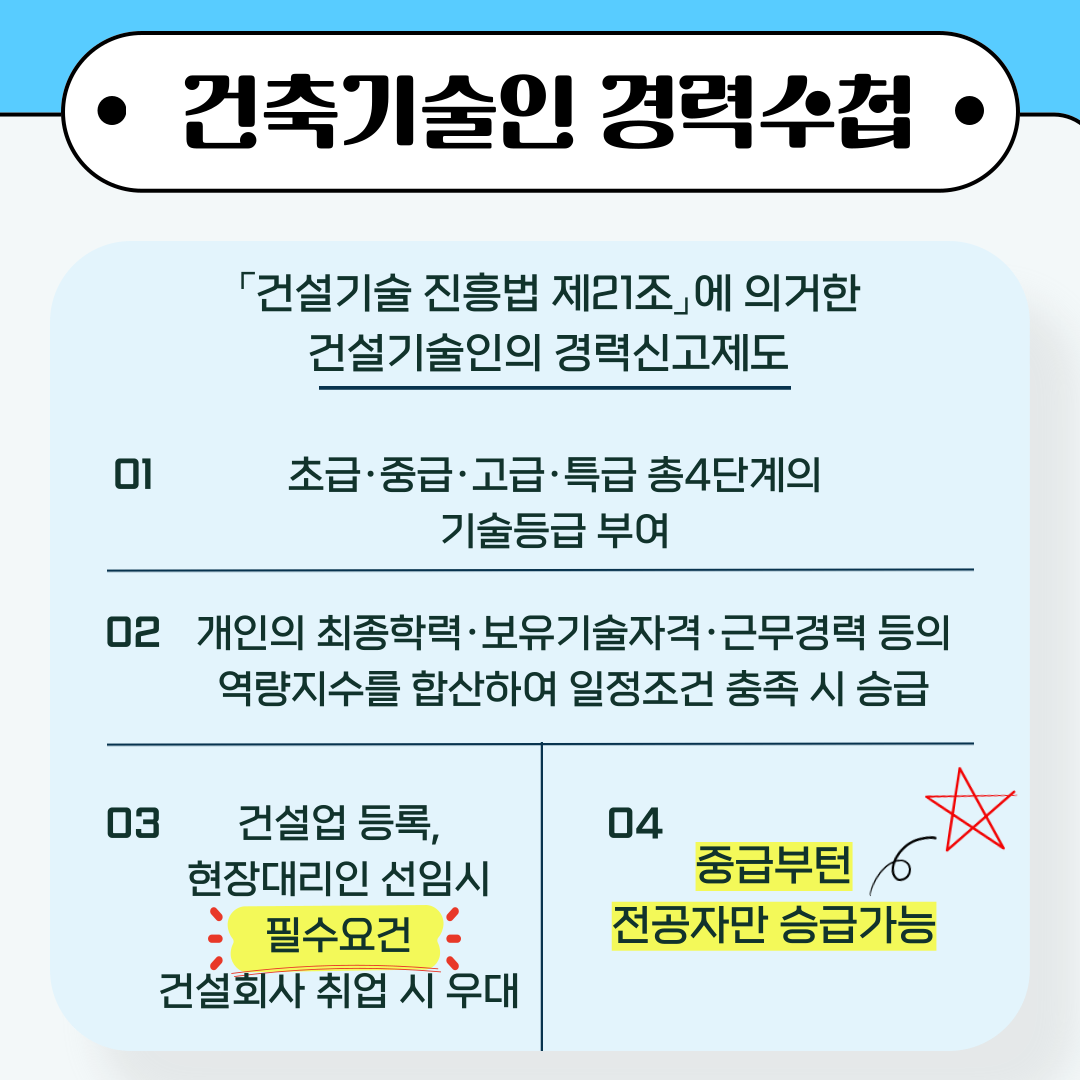 • 건축기술인 경력수첩 •

「건설기술 진흥법 제21조」에 의거한
건설기술인의 경력신고제도

01 초급·중급·고급·특급 총4단계의 기술등급 부여

02 개인의 최종학력·보유기술자격·근무경력 등의 역량지수를 합산하여 일정조건 충족 시 승급

03 건설업 등록, 현장대리인 선임시 필수요건 건설회사 취업 시 우대

04 중급부턴 전공자만 승급가능