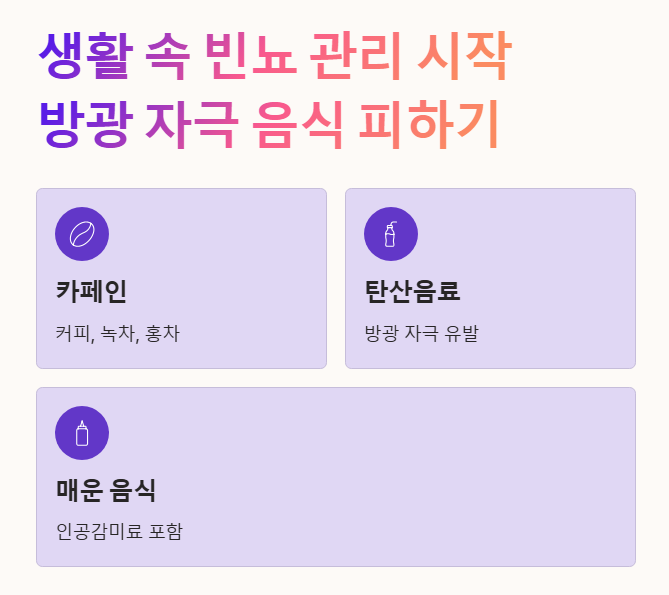 생활 속 빈뇨 관리 시작
방광 자극 음식 피하기

카페인

커피, 녹차, 홍차

탄산음료

방광 자극 유발

매운 음식

인공감미료 포함