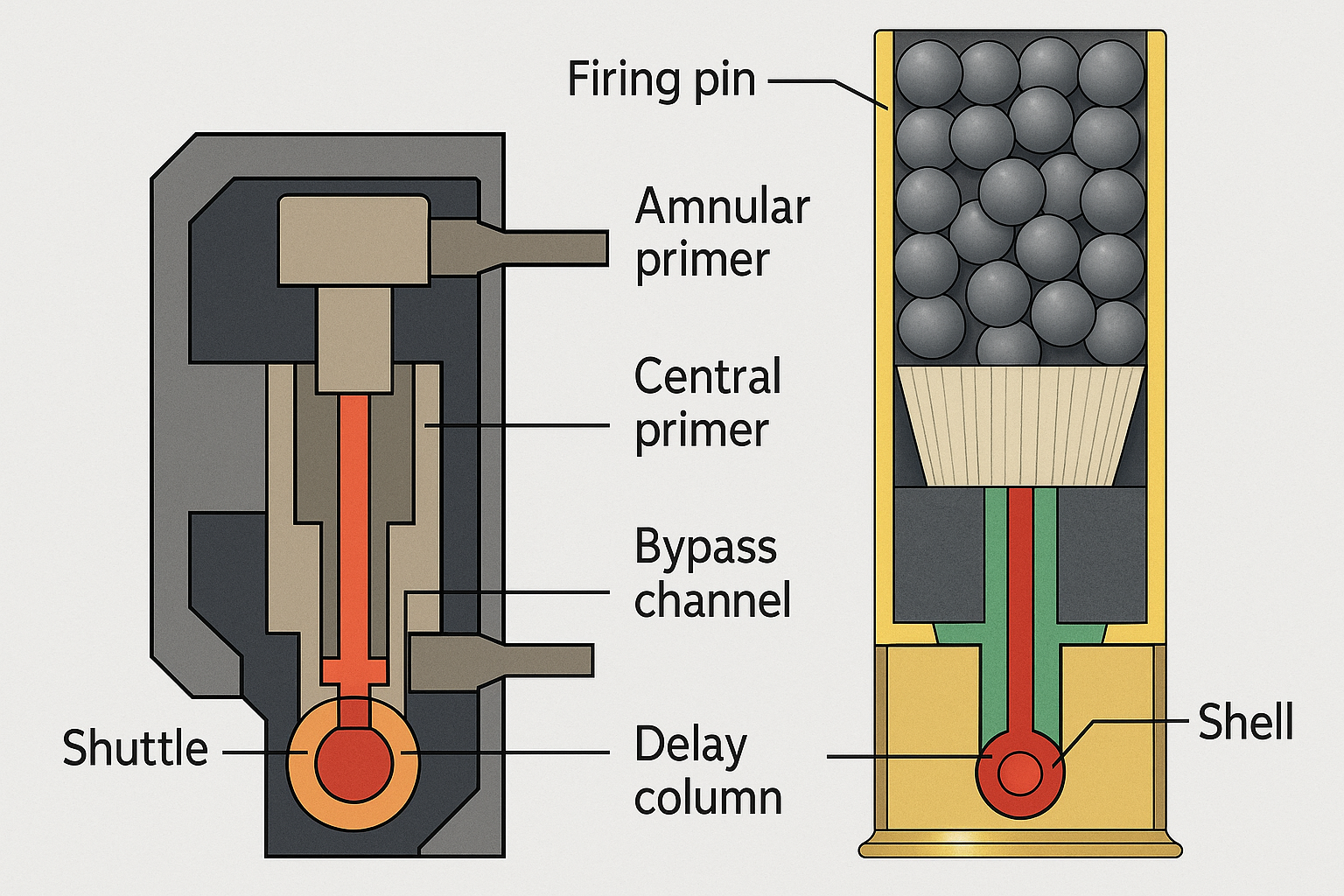 Firing pin

Amnular primer

Central primer

Bypass channel

Shuttle

Delay column

Shell