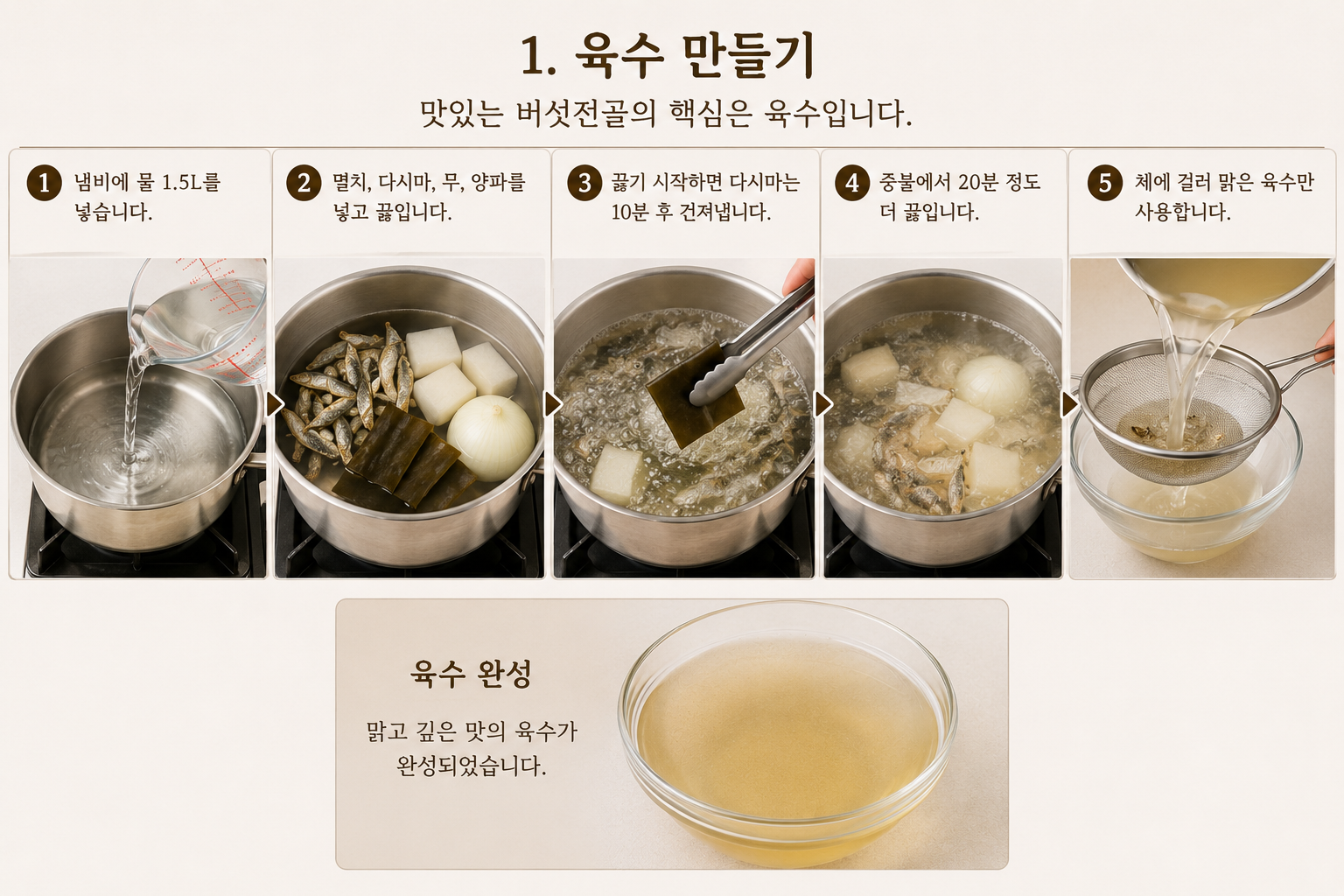 1. 육수 만들기

맛있는 버섯전골의 핵심은 육수입니다.

1 냄비에 물 1.5L를 넣습니다.

2 멸치, 다시마, 무, 양파를 넣고 끓입니다.

3 끓기 시작하면 다시마는 10분 후 건져냅니다.

4 중불에서 20분 정도 더 끓입니다.

5 체에 걸러 맑은 육수만 사용합니다.

육수 완성

맑고 깊은 맛의 육수가 완성되었습니다.