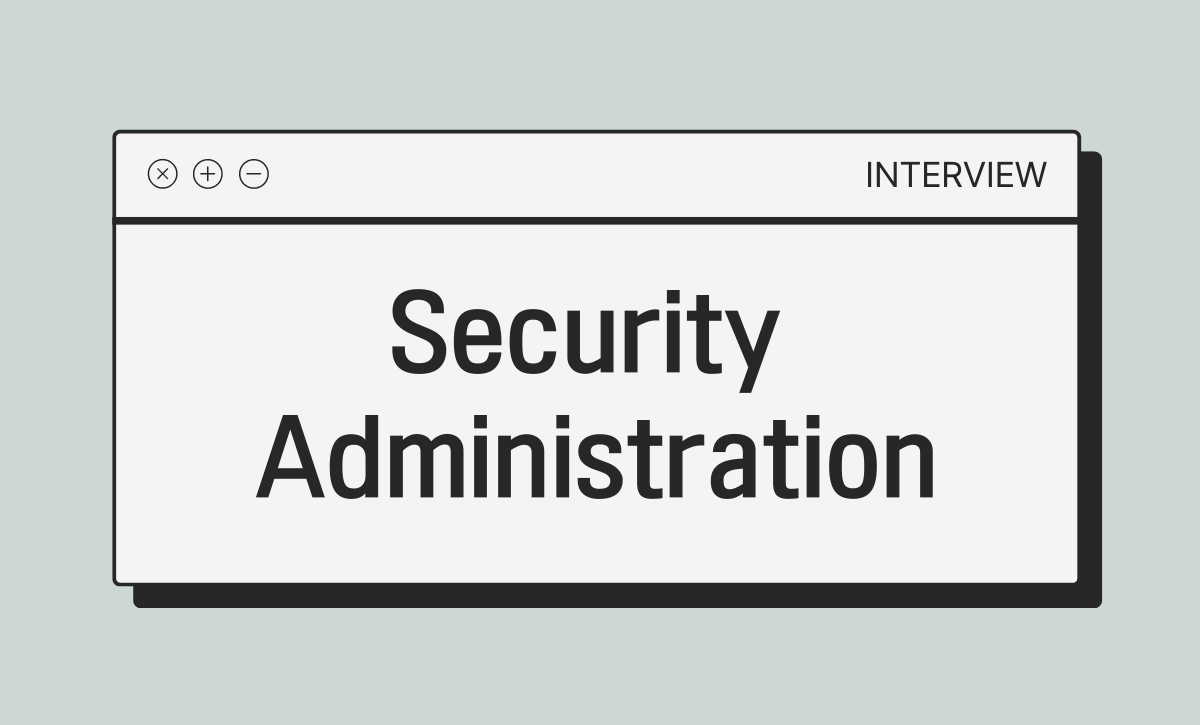 INTERVIEW

Security
Administration