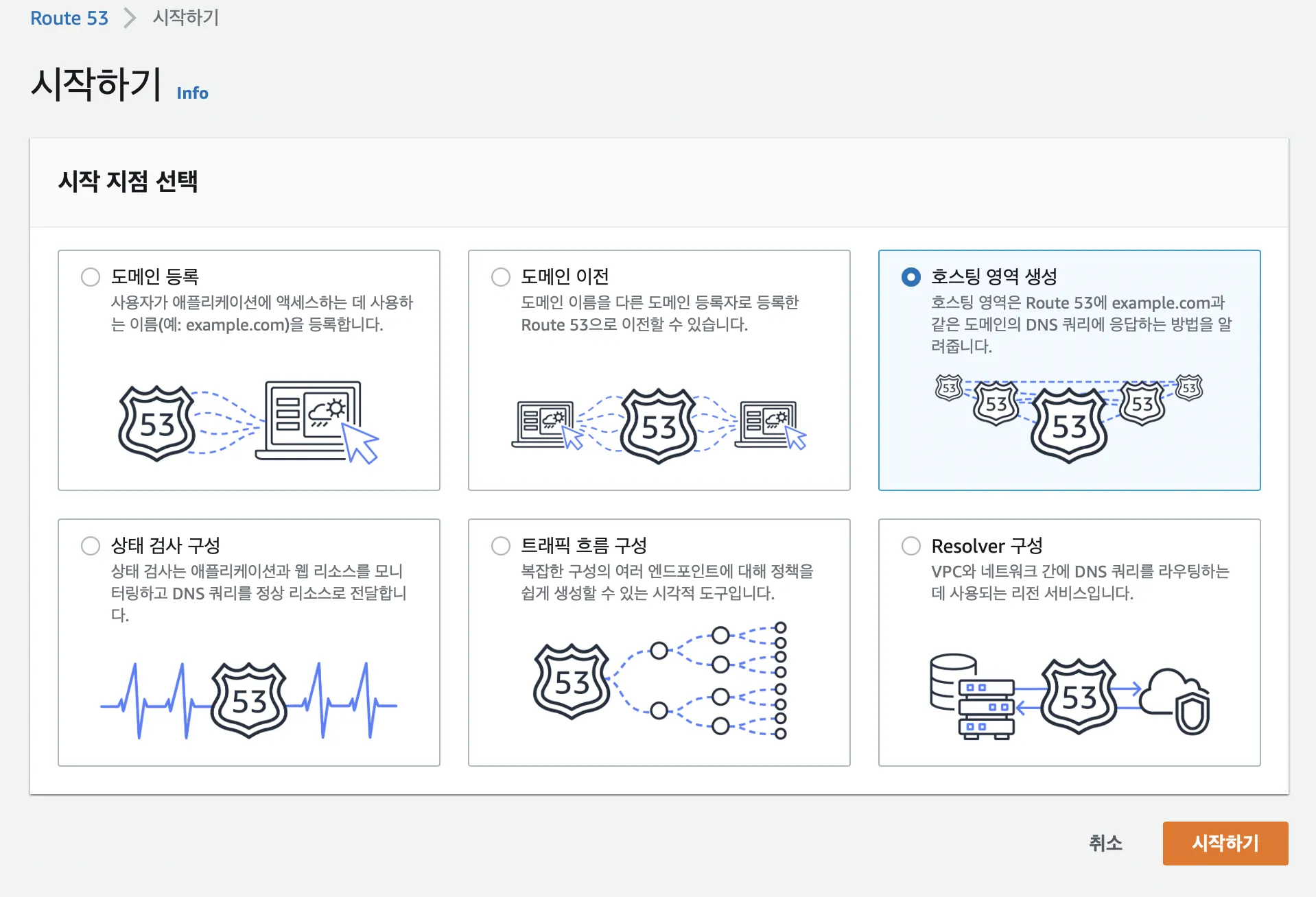 Route 53 > 시작하기

시작하기 Info

시작 지점 선택

도메인 등록
사용자가 애플리케이션에 액세스하는 데 사용하는 이름(예: example.com)을 등록합니다.

53

도메인 이전
도메인 이름을 다른 도메인 등록자로 등록한 Route 53으로 이전할 수 있습니다.

53

호스팅 영역 생성
호스팅 영역은 Route 53에 example.com과 같은 도메인의 DNS 쿼리에 응답하는 방법을 알려줍니다.

53 53 53 53 53

상태 검사 구성
상태 검사는 애플리케이션과 웹 리소스를 모니터링하고 DNS 쿼리를 정상 리소스로 전달합니다.

53

트래픽 흐름 구성
복잡한 구성의 여러 엔드포인트에 대해 정책을 쉽게 생성할 수 있는 시각적 도구입니다.

53

Resolver 구성
VPC와 네트워크 간에 DNS 쿼리를 라우팅하는 데 사용되는 리전 서비스입니다.

53

취소 시작하기