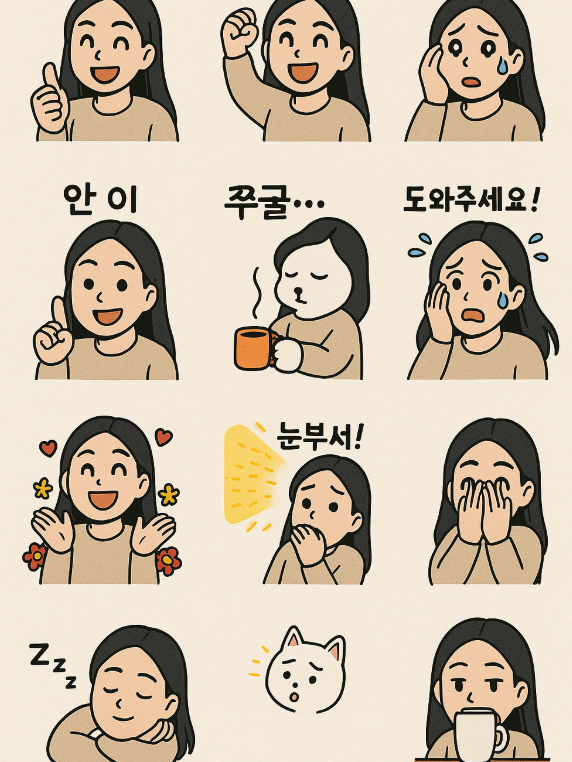 안 이

쭈굴…

도와주세요!

눈부서!

Zzz