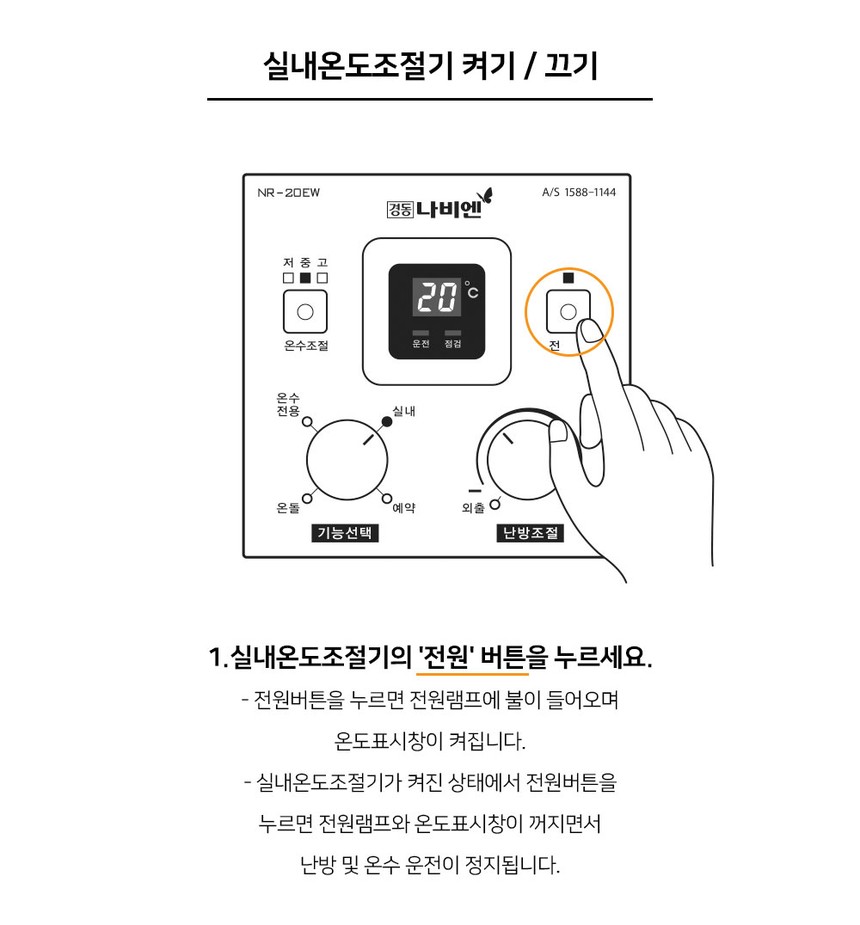 실내온도조절기 켜기 / 끄기

NR-20EW

경동 나비엔

A/S 1588-1144

저 중 고

온수조절

20 °C

운전 점검

전

온수 전용

실내

온돌

예약

기능선택

외출

난방조절

1. 실내온도조절기의 '전원' 버튼을 누르세요.

- 전원버튼을 누르면 전원램프에 불이 들어오며 온도표시창이 켜집니다.

- 실내온도조절기가 켜진 상태에서 전원버튼을 누르면 전원램프와 온도표시창이 꺼지면서 난방 및 온수 운전이 정지됩니다.