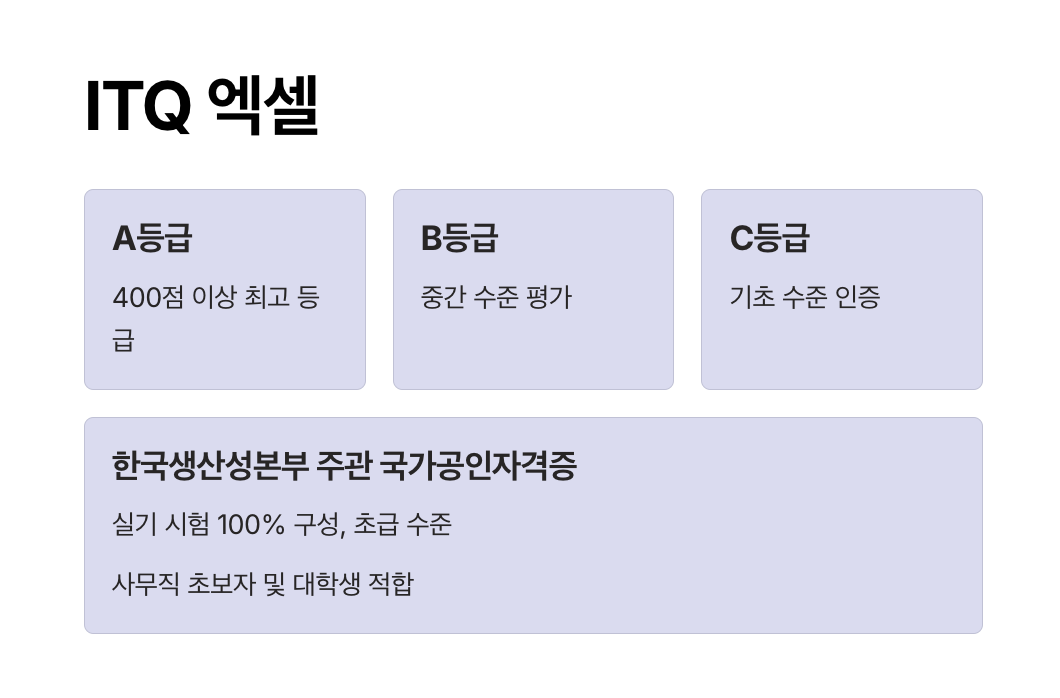 ITQ 엑셀

A등급

400점 이상 최고 등급

B등급

중간 수준 평가

C등급

기초 수준 인증

한국생산성본부 주관 국가공인자격증

실기 시험 100% 구성, 초급 수준

사무직 초보자 및 대학생 적합