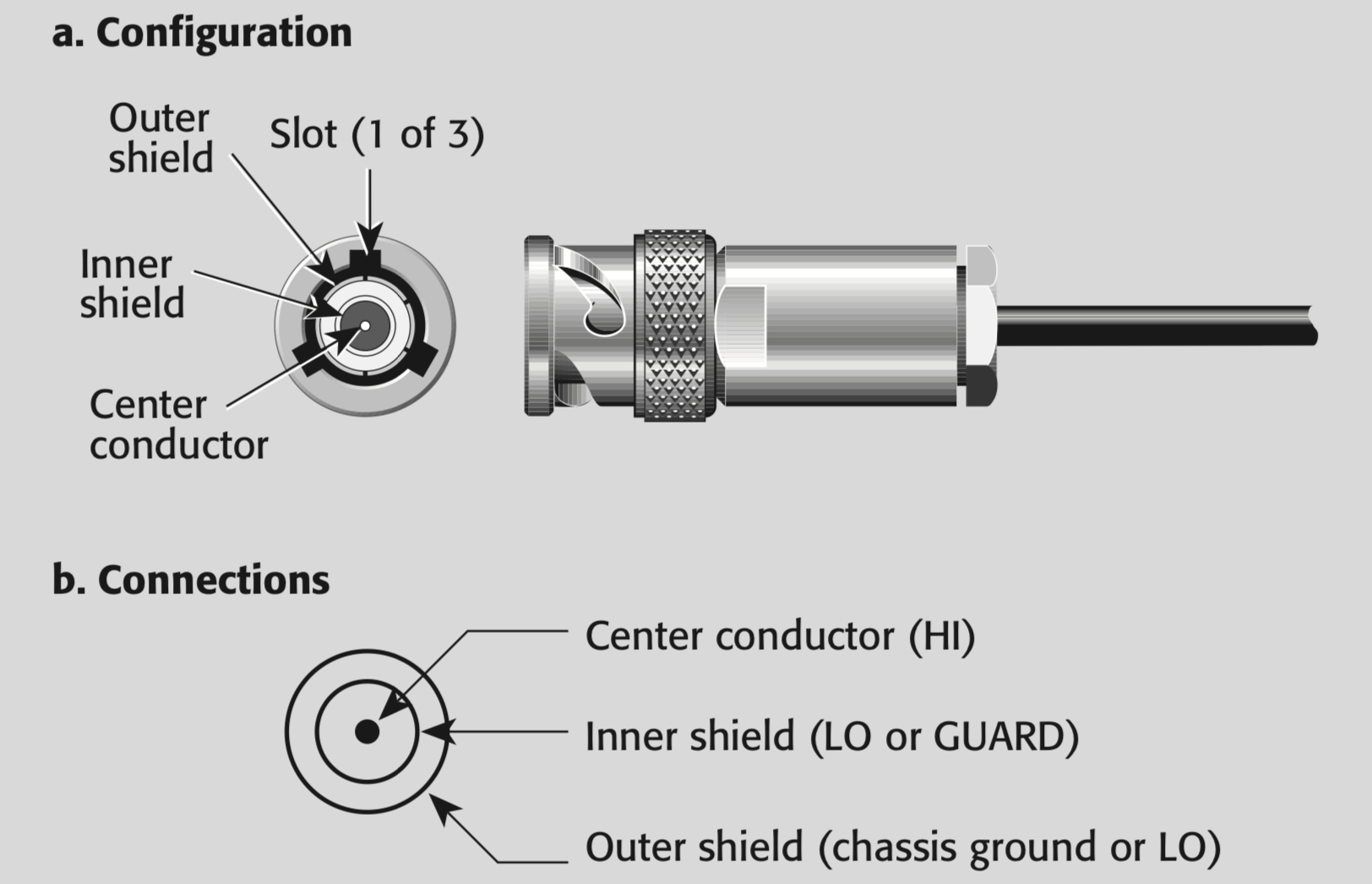 a. Configuration

Outer shield

Slot (1 of 3)

Inner shield

Center conductor

b. Connections

Center conductor (HI)

Inner shield (LO or GUARD)

Outer shield (chassis ground or LO)