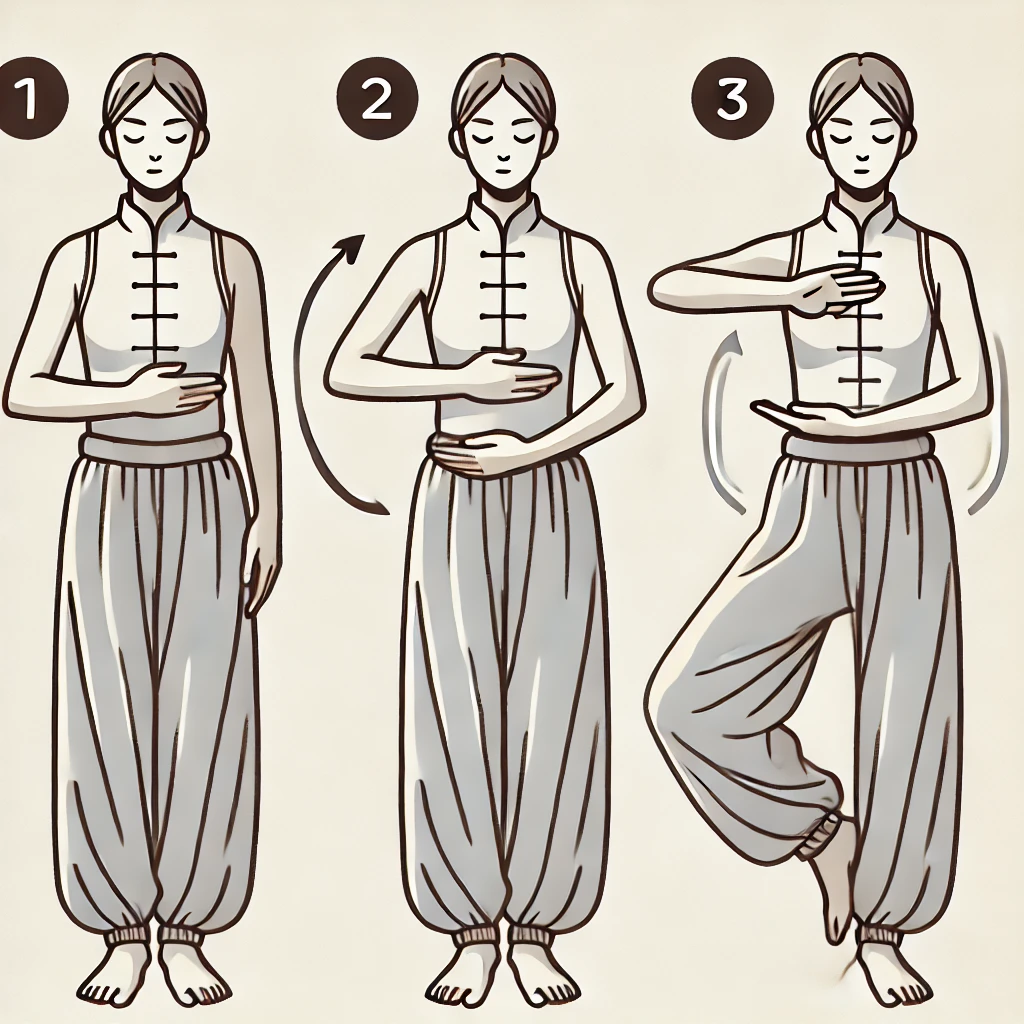 1

2

3