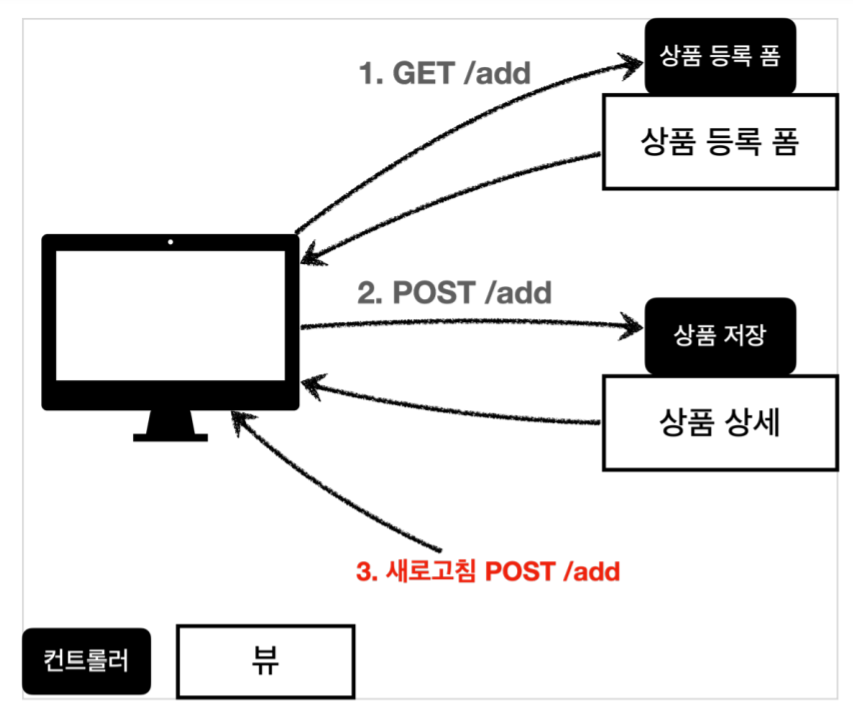 1. GET /add

상품 등록 폼

상품 등록 폼

2. POST /add

상품 저장

상품 상세

3. 새로고침 POST /add

컨트롤러

뷰